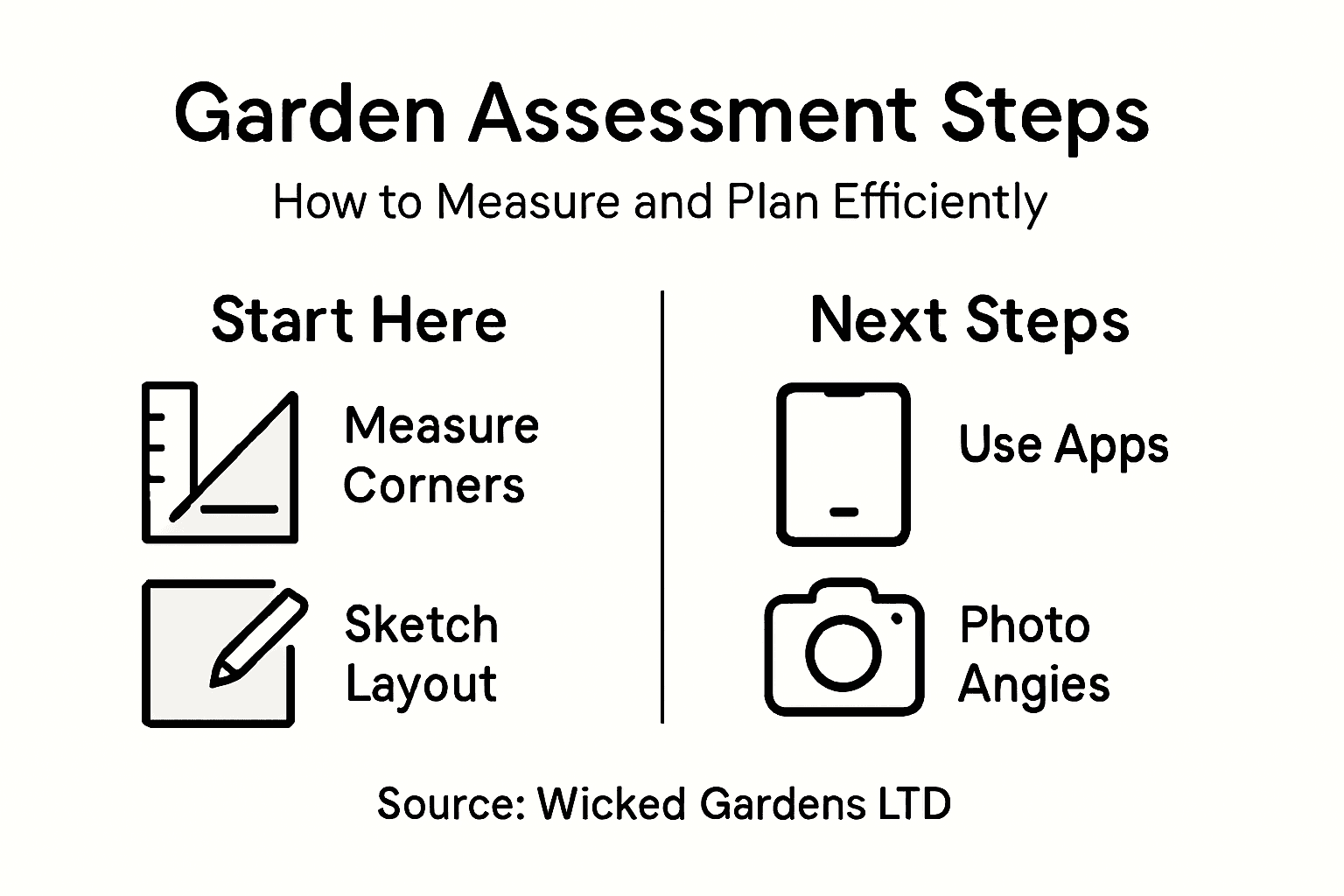 Garden Assessment Steps

How to Measure and Plan Efficiently

Start Here

Measure Corners

Sketch Layout

Next Steps

Use Apps

Photo Angies

Source: Wicked Gardens LTD