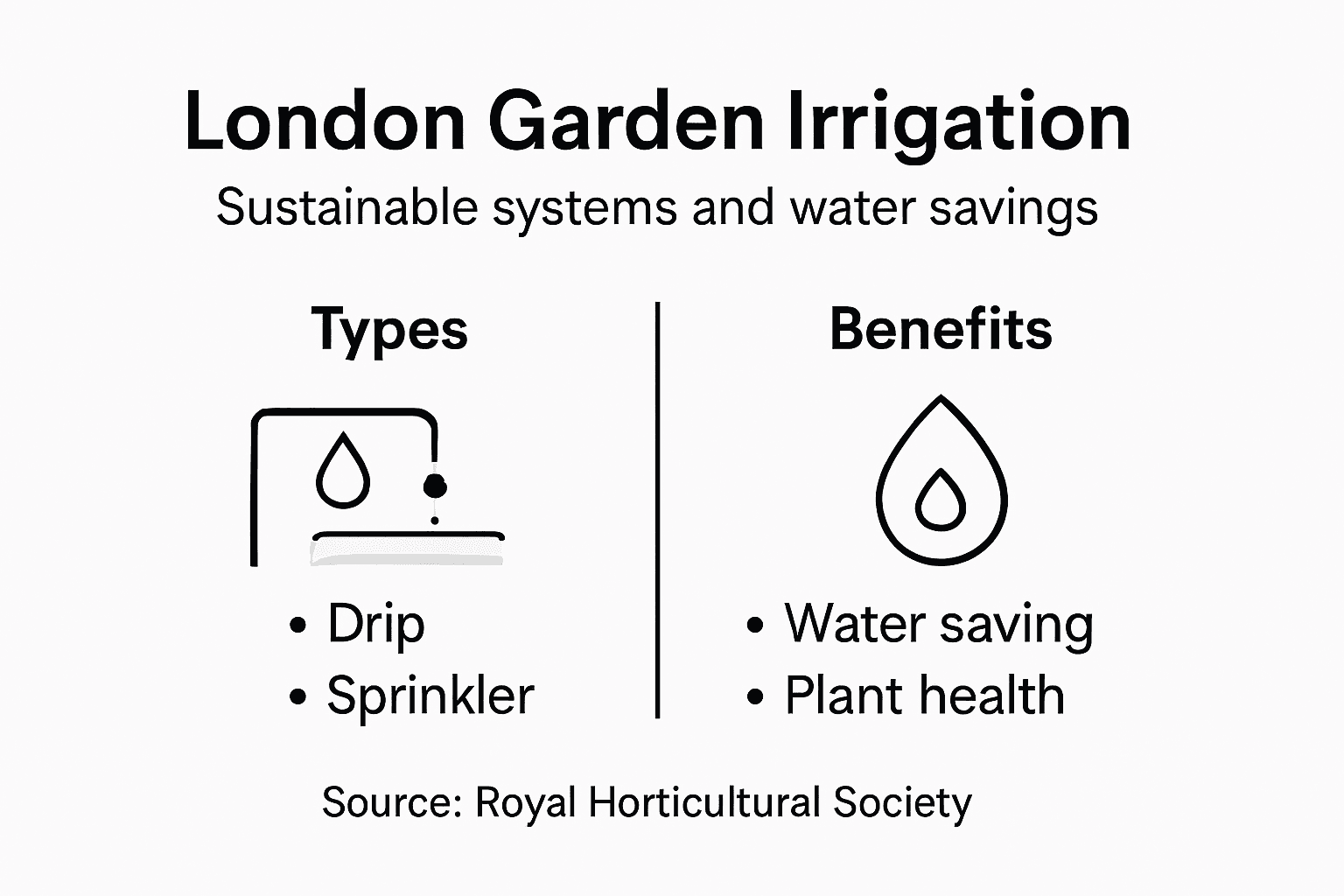 London Garden Irrigation

Sustainable systems and water savings

Types

• Drip
• Sprinkler

Benefits

• Water saving
• Plant health

Source: Royal Horticultural Society