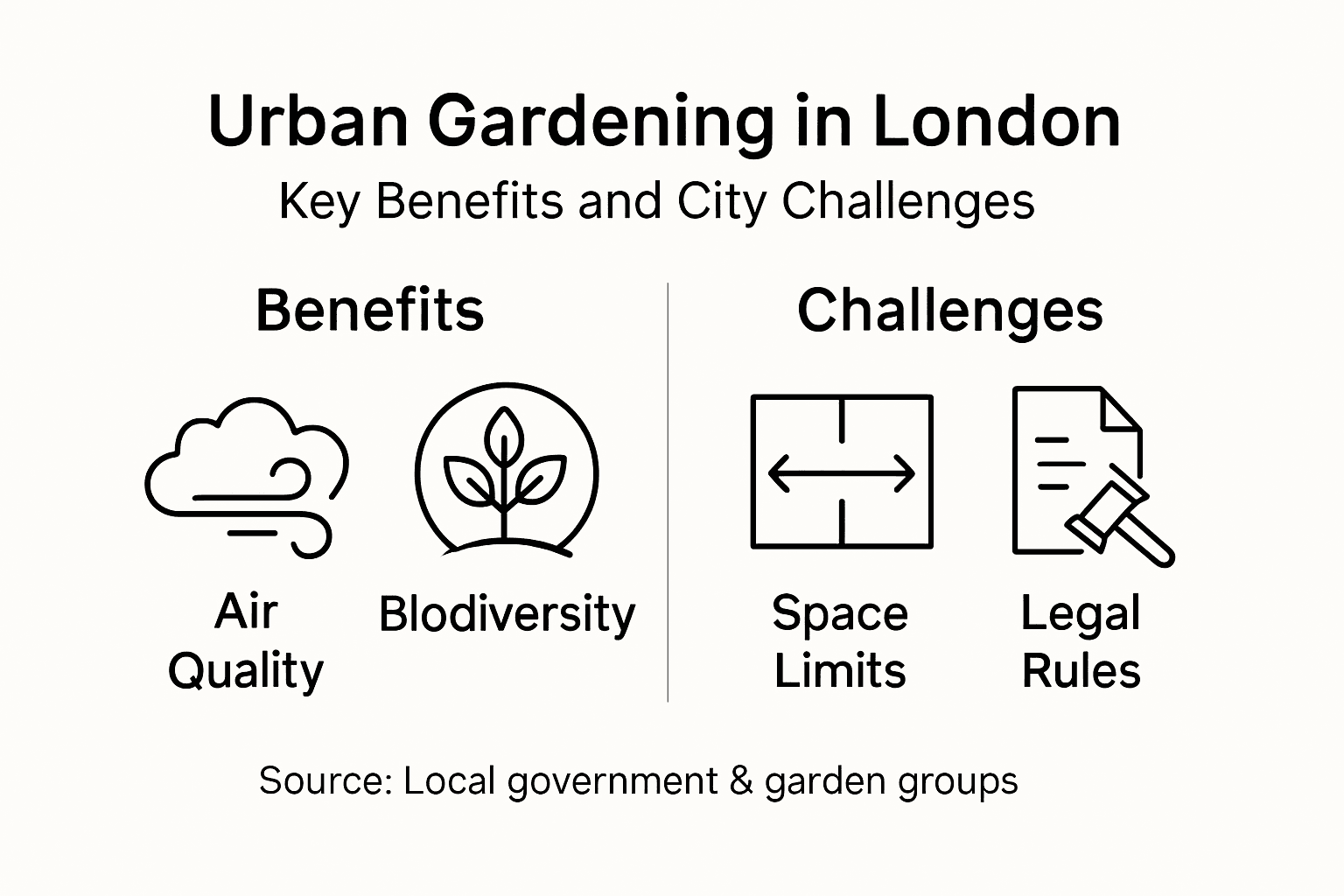 Urban Gardening in London

Key Benefits and City Challenges

Benefits

Air Quality

Blodiversity

Challenges

Space Limits

Legal Rules

Source: Local government & garden groups