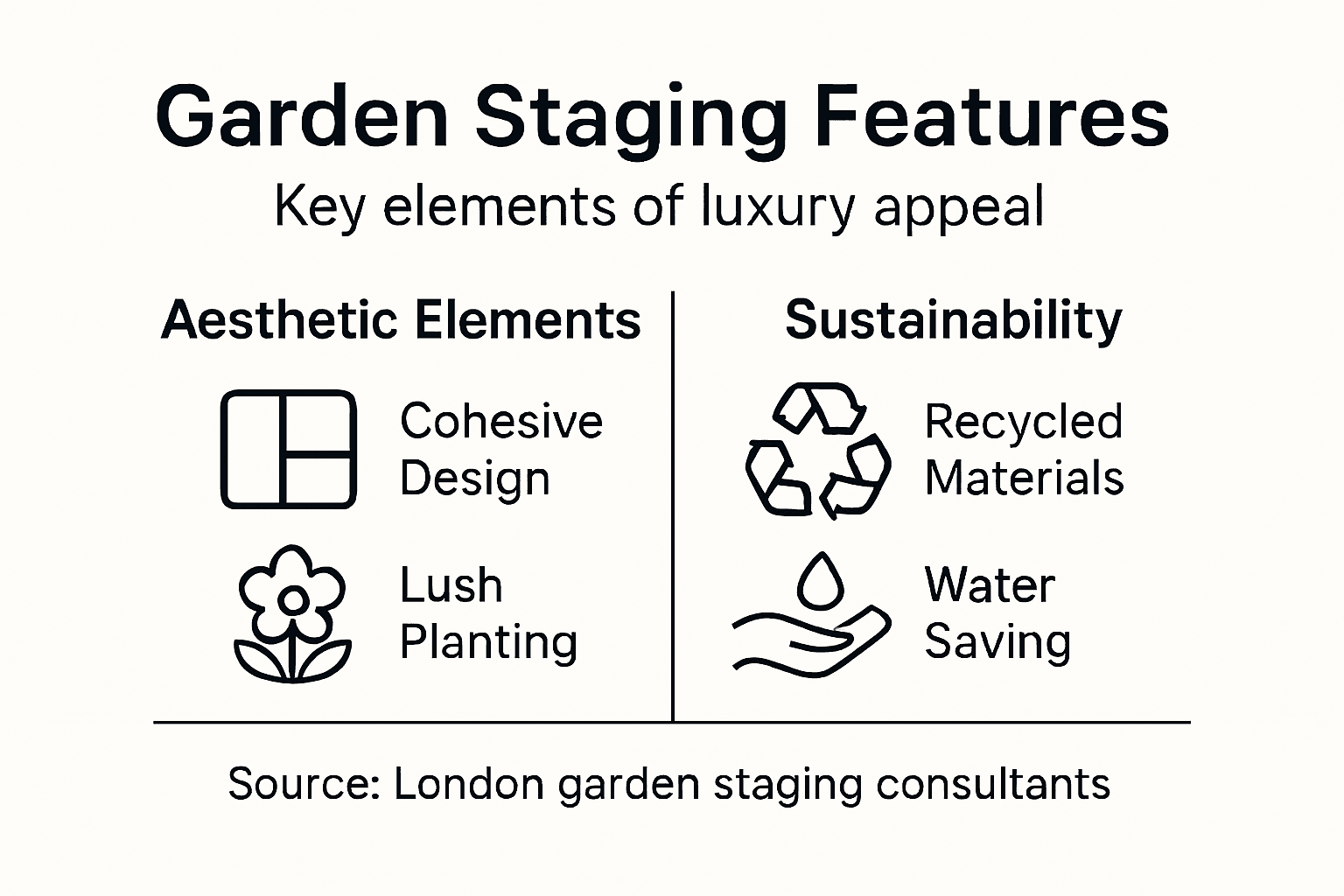 Garden Staging Features

Key elements of luxury appeal

Aesthetic Elements

Cohesive Design

Lush Planting

Sustainability

Recycled Materials

Water Saving

Source: London garden staging consultants