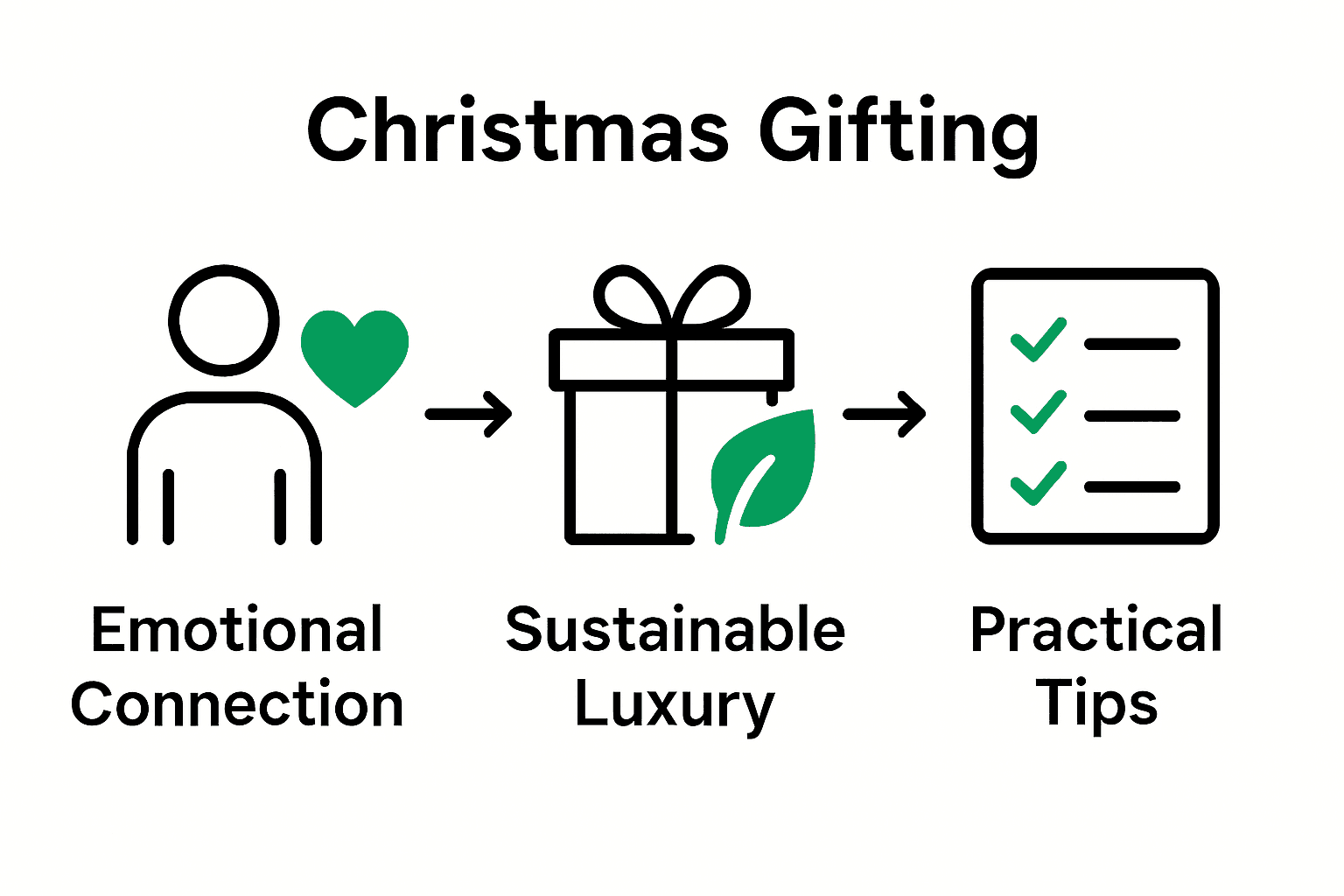 Christmas Gifting

Emotional Connection

Sustainable Luxury

Practical Tips