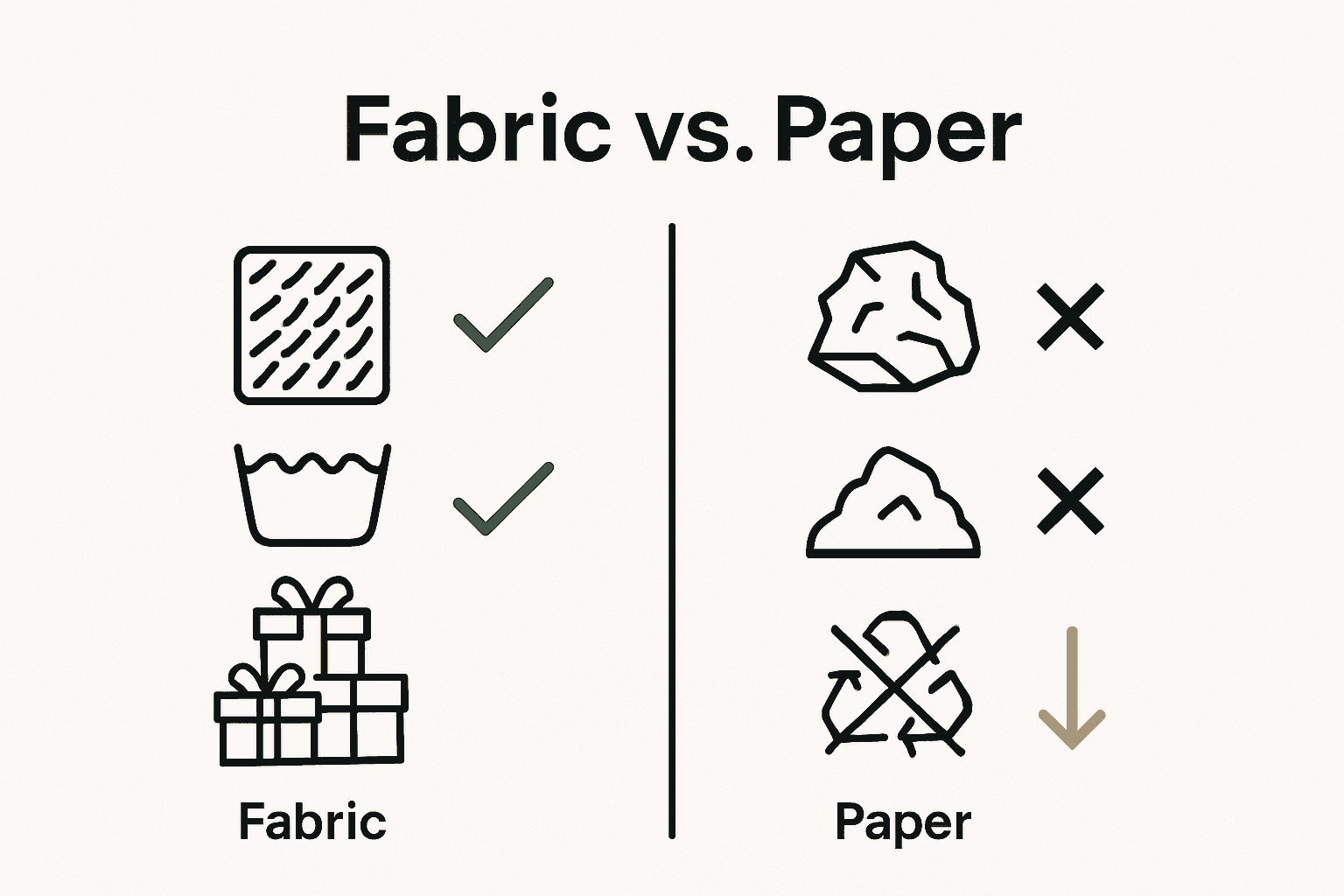 Fabric vs. Paper

Fabric

Paper