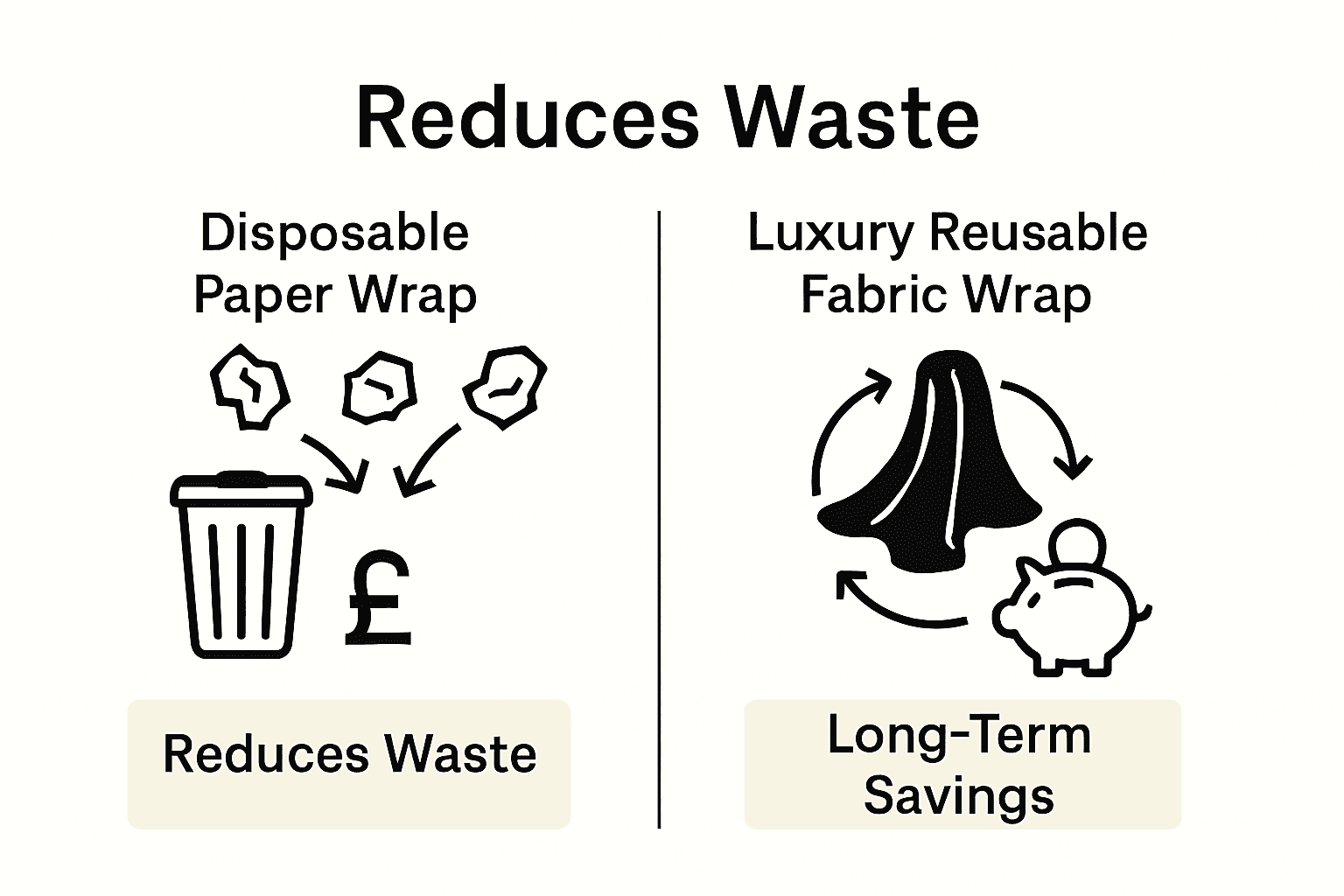 Reduces Waste

Disposable Paper Wrap

£

Reduces Waste

Luxury Reusable Fabric Wrap

Long-Term Savings