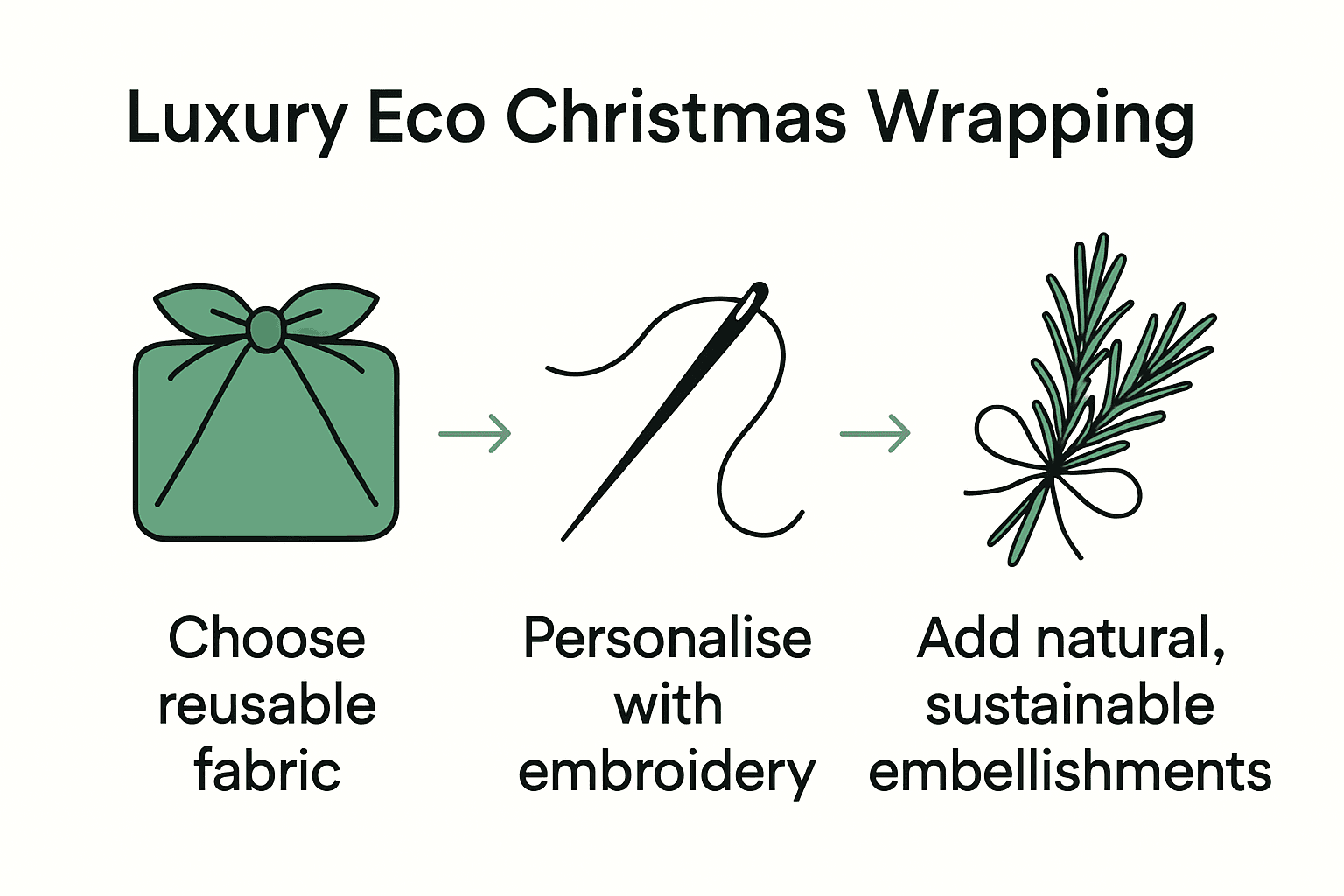 Luxury Eco Christmas Wrapping

Choose reusable fabric

Personalise with embroidery

Add natural, sustainable embellishments