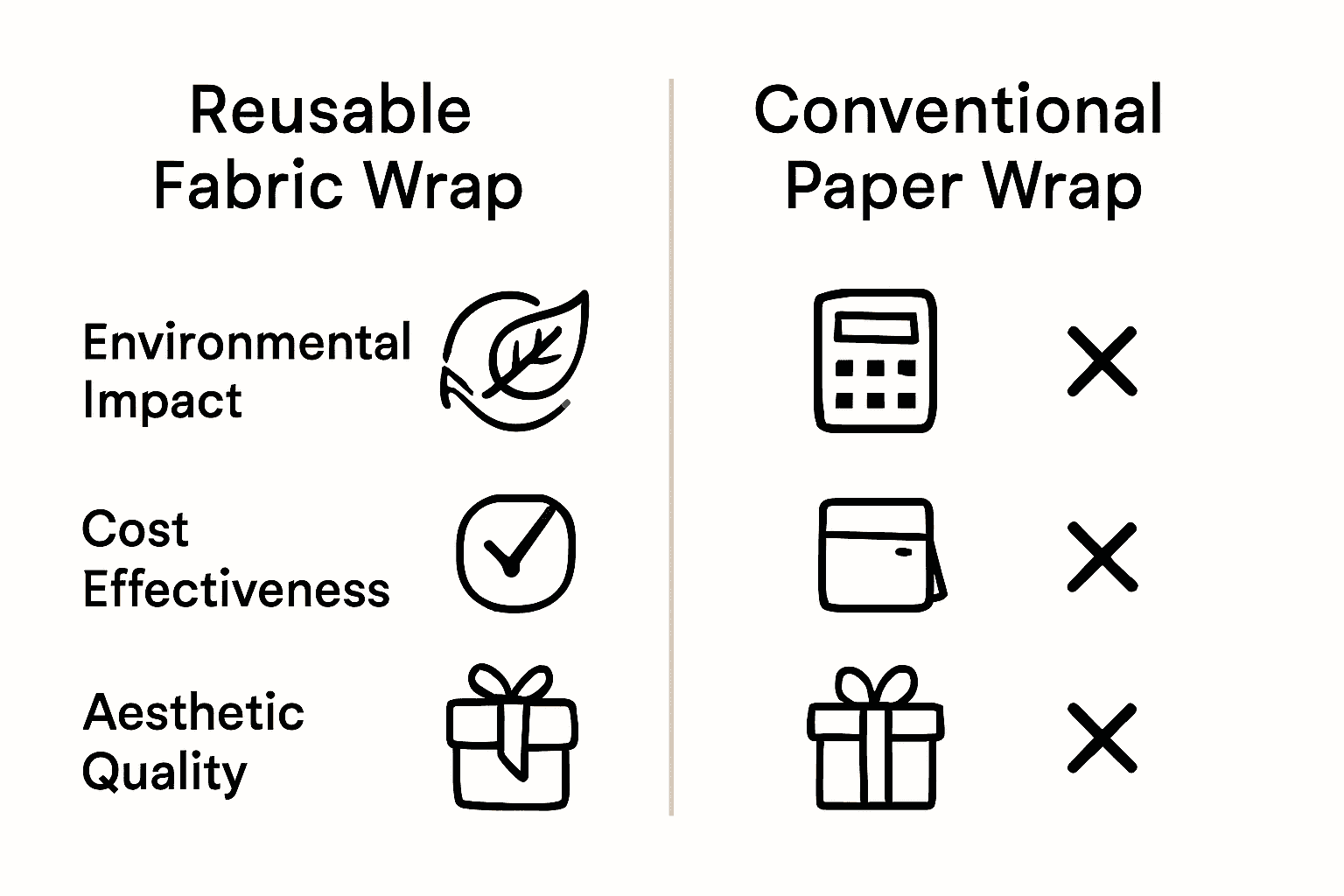 Reusable Fabric Wrap

Environmental Impact

Cost Effectiveness

Aesthetic Quality

Conventional Paper Wrap