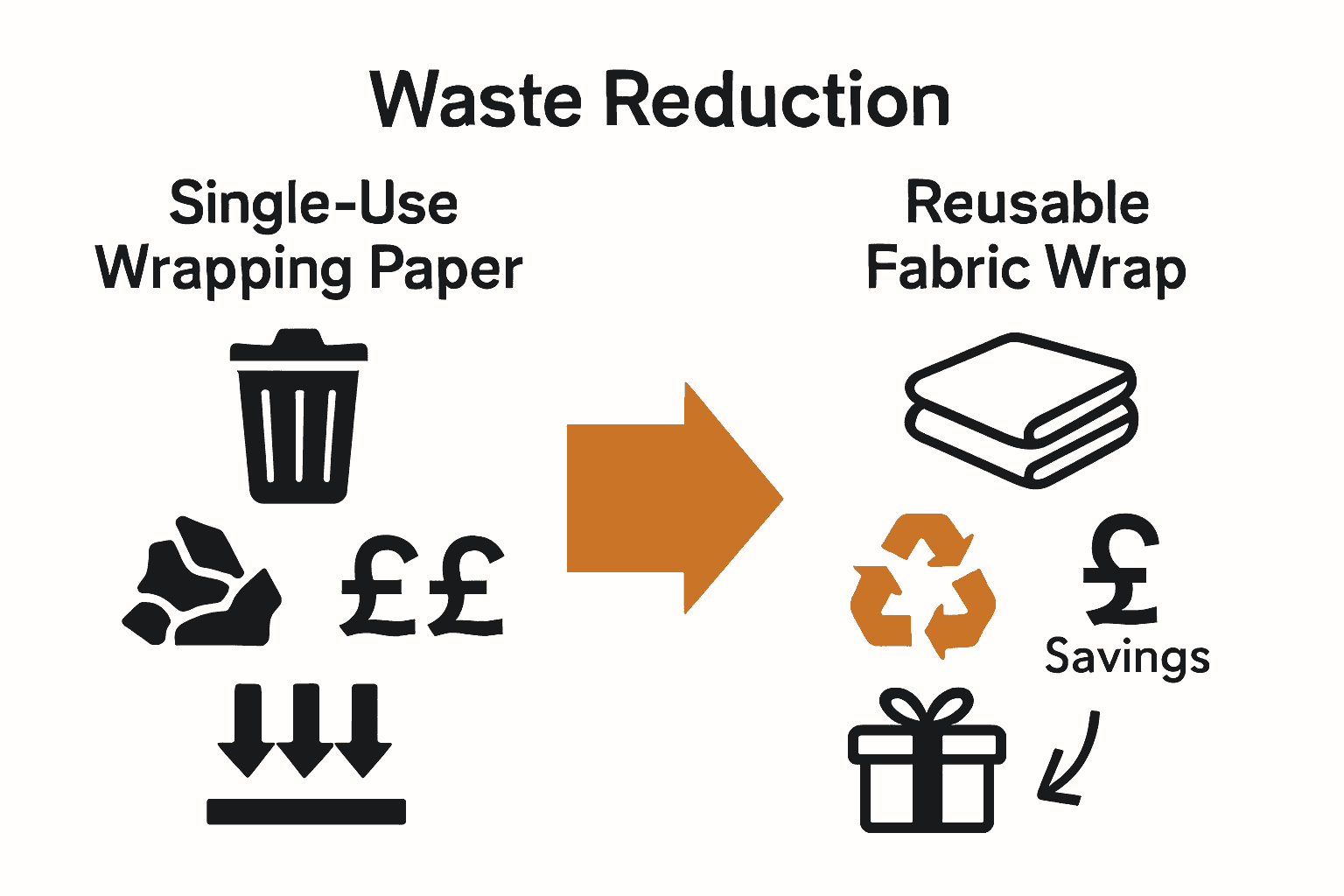 Waste Reduction

Single-Use Wrapping Paper

££

Reusable Fabric Wrap

£

Savings