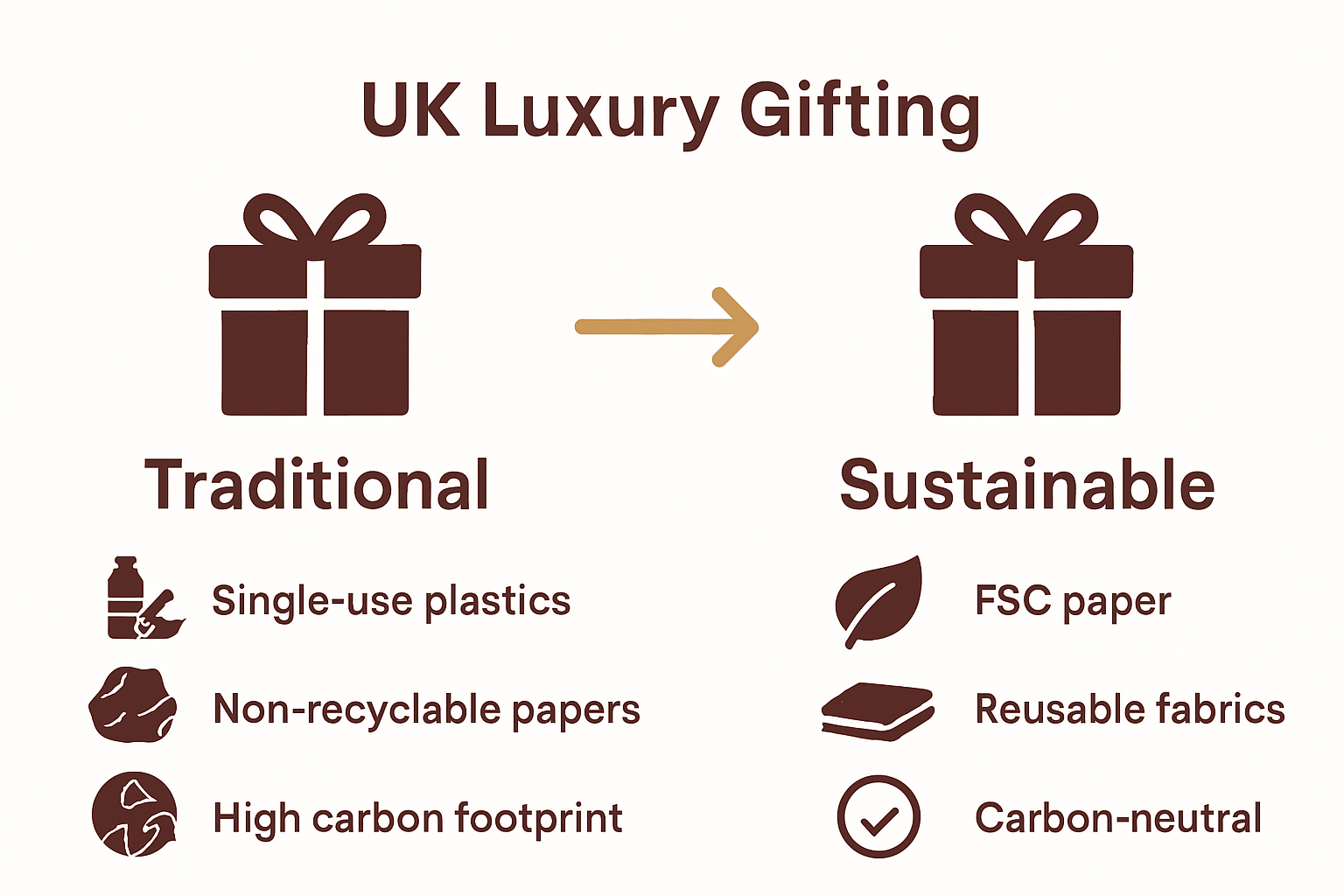 UK Luxury Gifting

Traditional

Single-use plastics

Non-recyclable papers

High carbon footprint

Sustainable

FSC paper

Reusable fabrics

Carbon-neutral