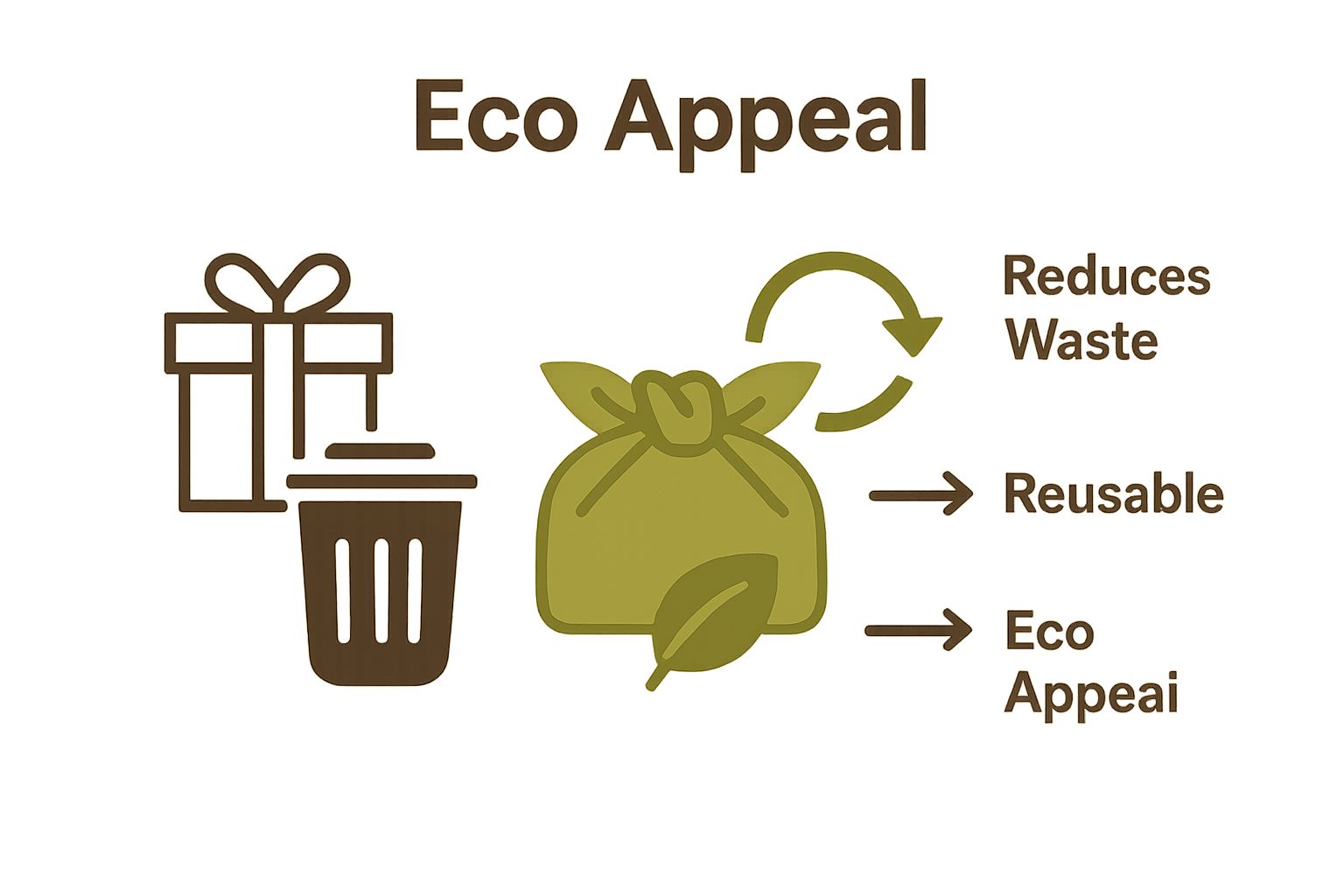 Eco Appeal

Reduces Waste

Reusable

Eco Appeai