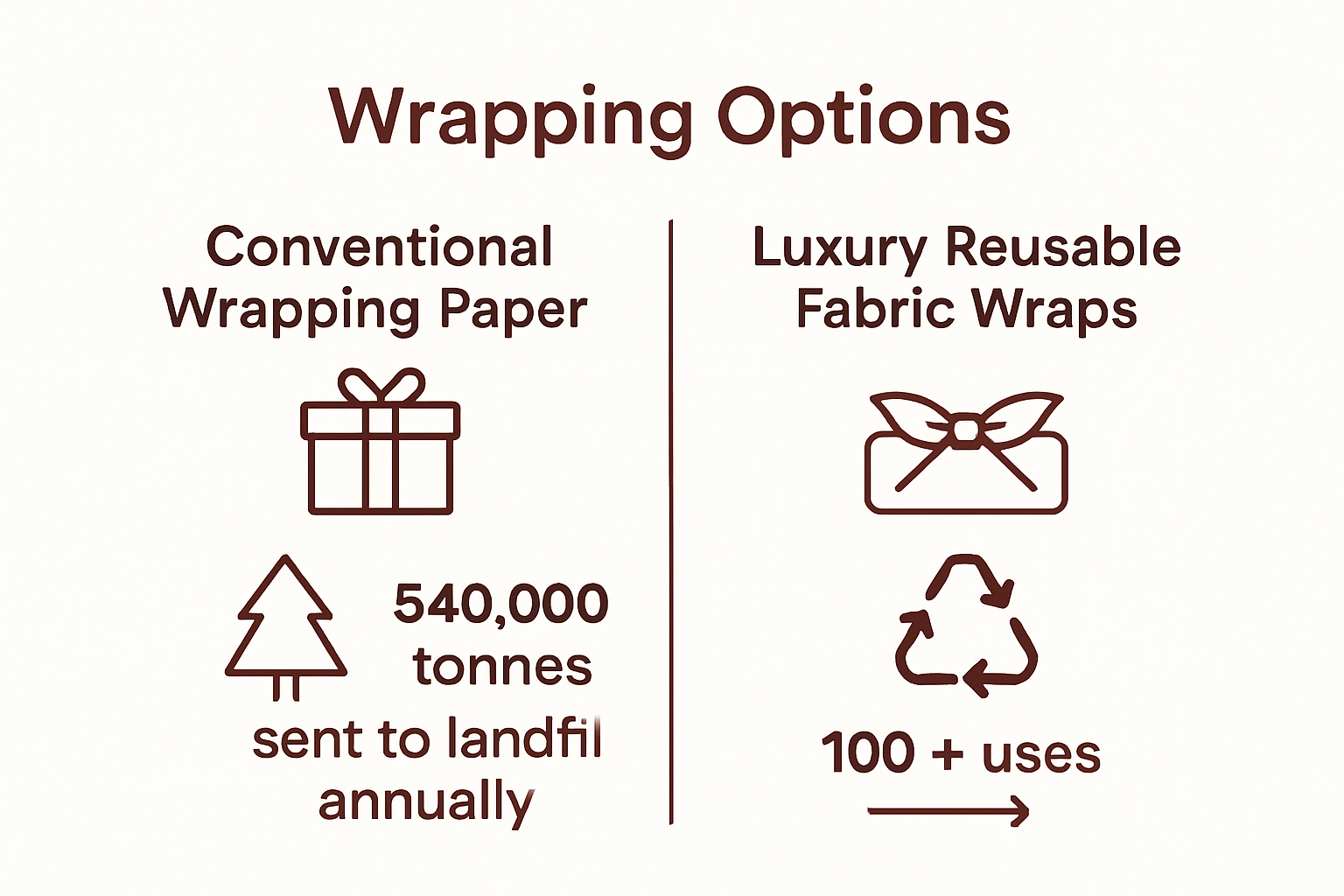 Wrapping Options

Conventional Wrapping Paper

540,000 tonnes sent to landfil annually

Luxury Reusable Fabric Wraps

100 + uses