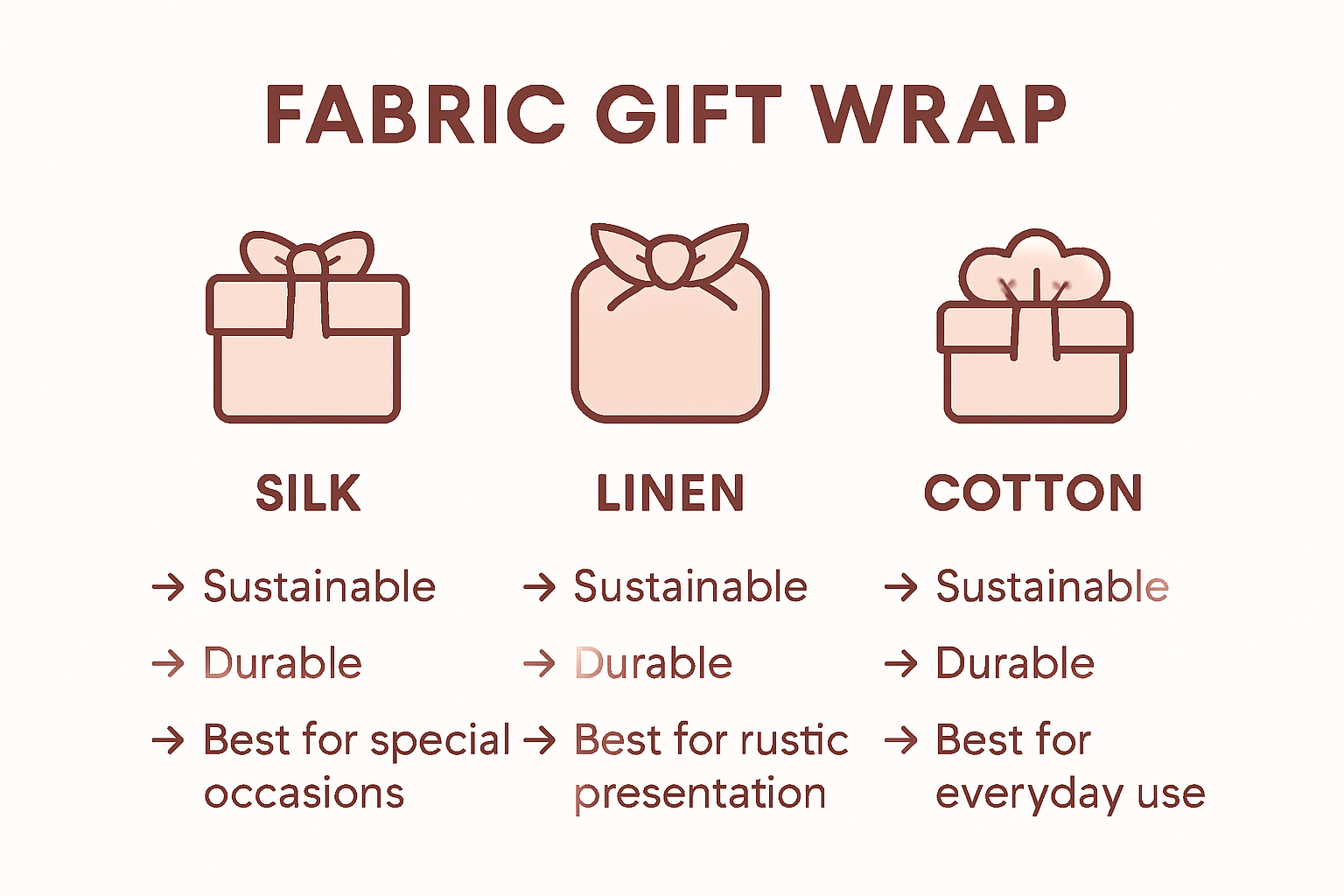 FABRIC GIFT WRAP

SILK

→ Sustainable

→ Durable

→ Best for special occasions

LINEN

→ Sustainable

→ Durable

→ Best for rustic presentation

COTTON

→ Sustainable

→ Durable

→ Best for everyday use