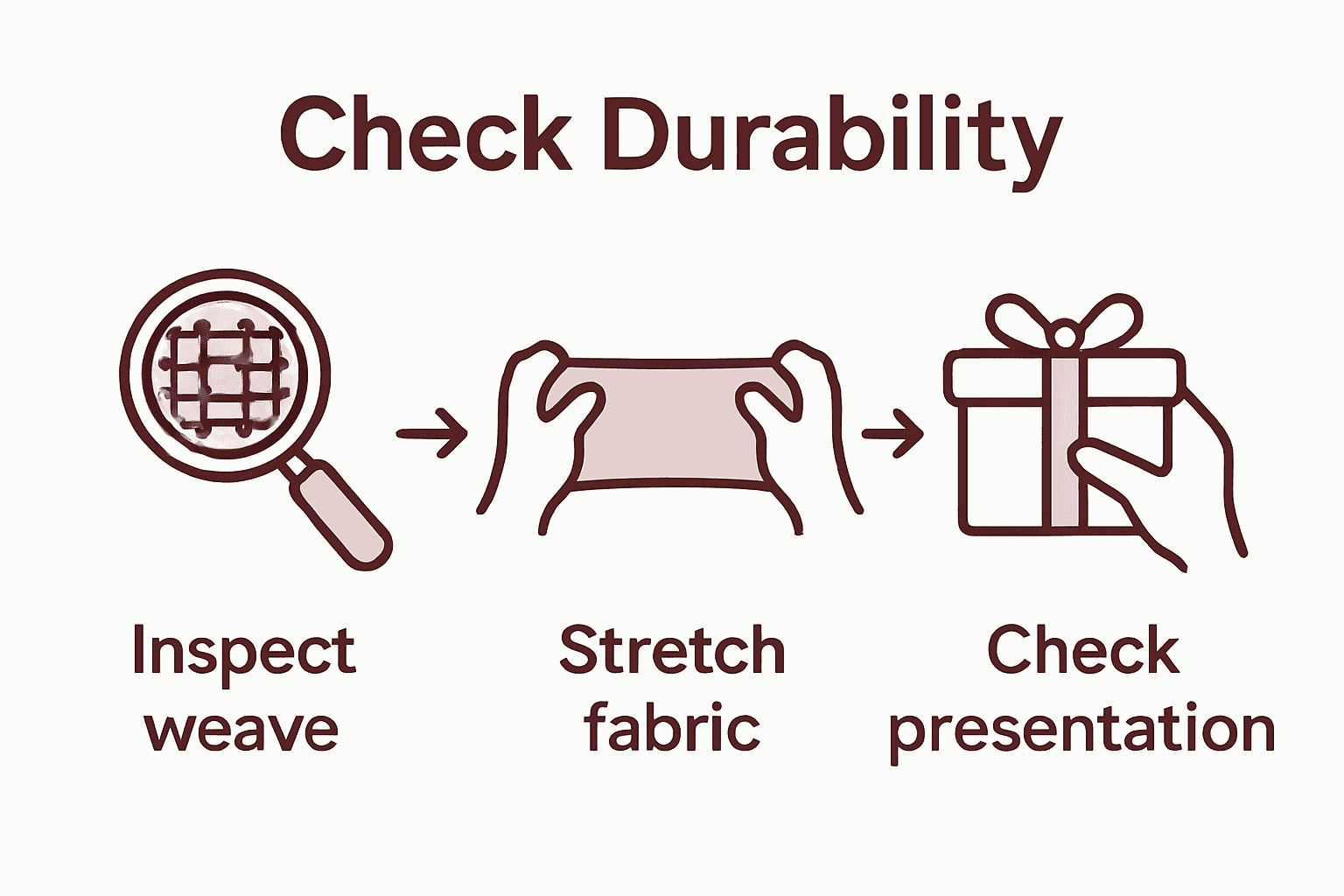 Check Durability

Inspect weave

Stretch fabric

Check presentation