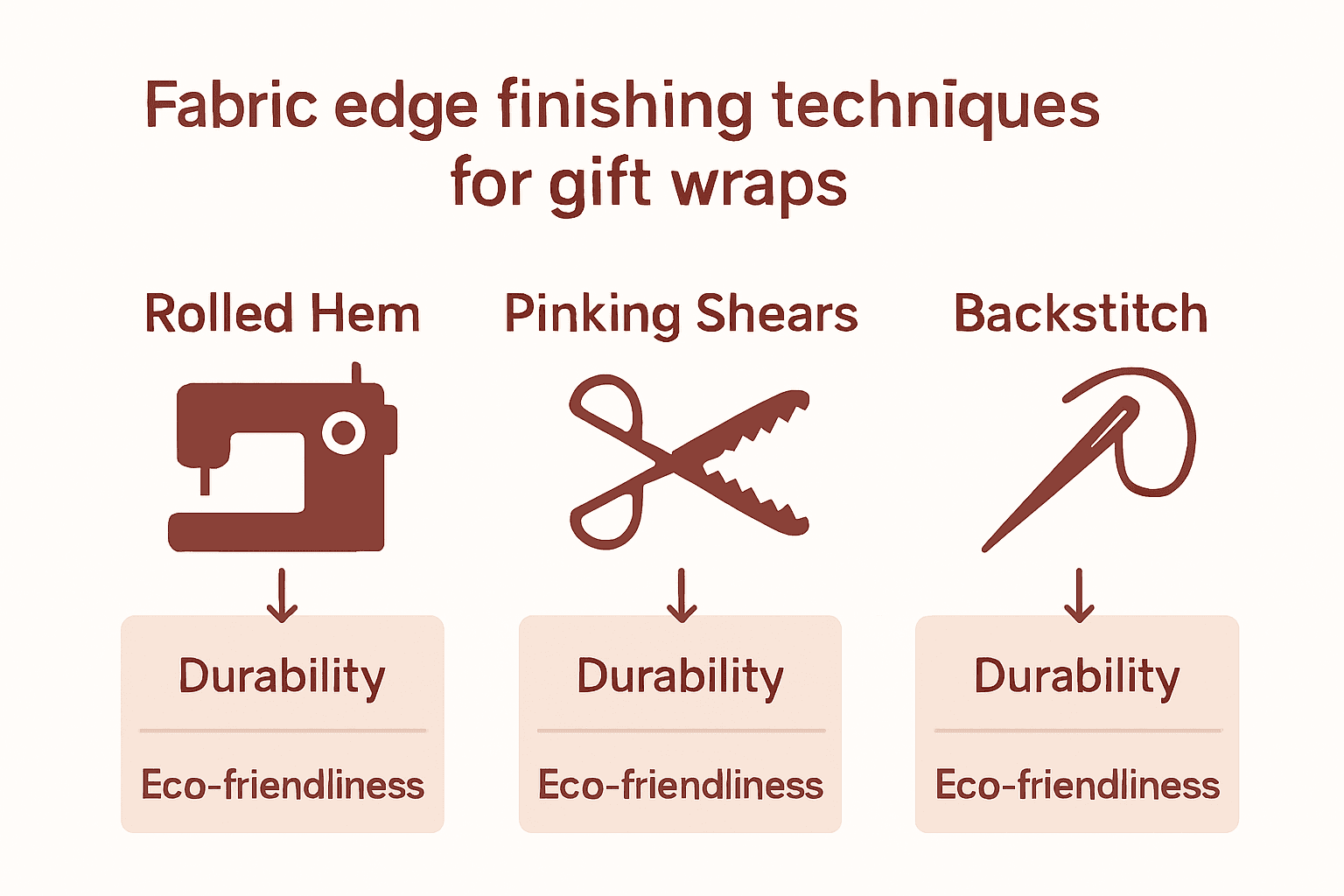 Fabric edge finishing techniques for gift wraps

Rolled Hem

Durability

Eco-friendliness

Pinking Shears

Durability

Eco-friendliness

Backstitch

Durability

Eco-friendliness