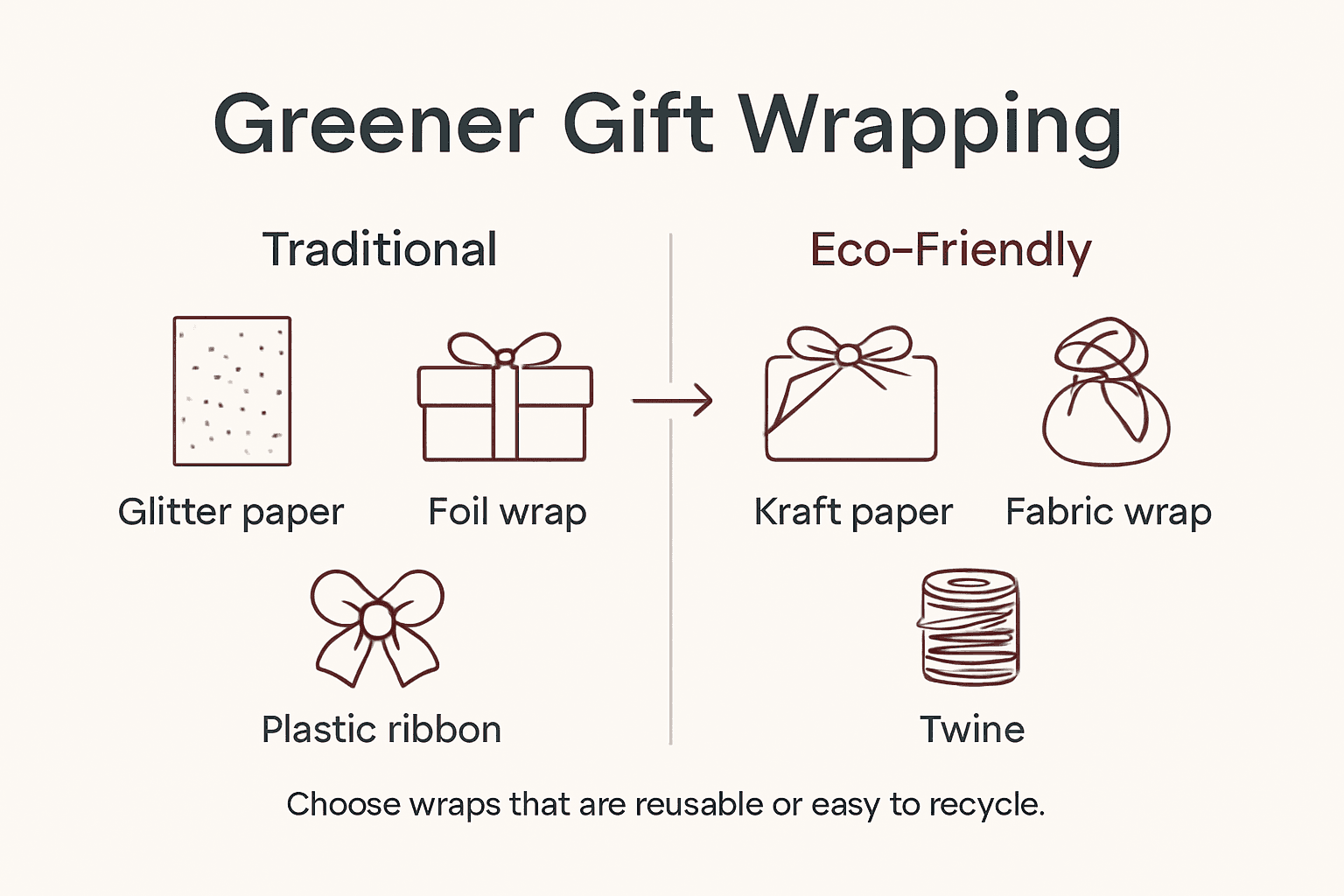 Greener Gift Wrapping

Traditional

Glitter paper

Foil wrap

Plastic ribbon

Eco-Friendly

Kraft paper

Fabric wrap

Twine

Choose wraps that are reusable or easy to recycle.