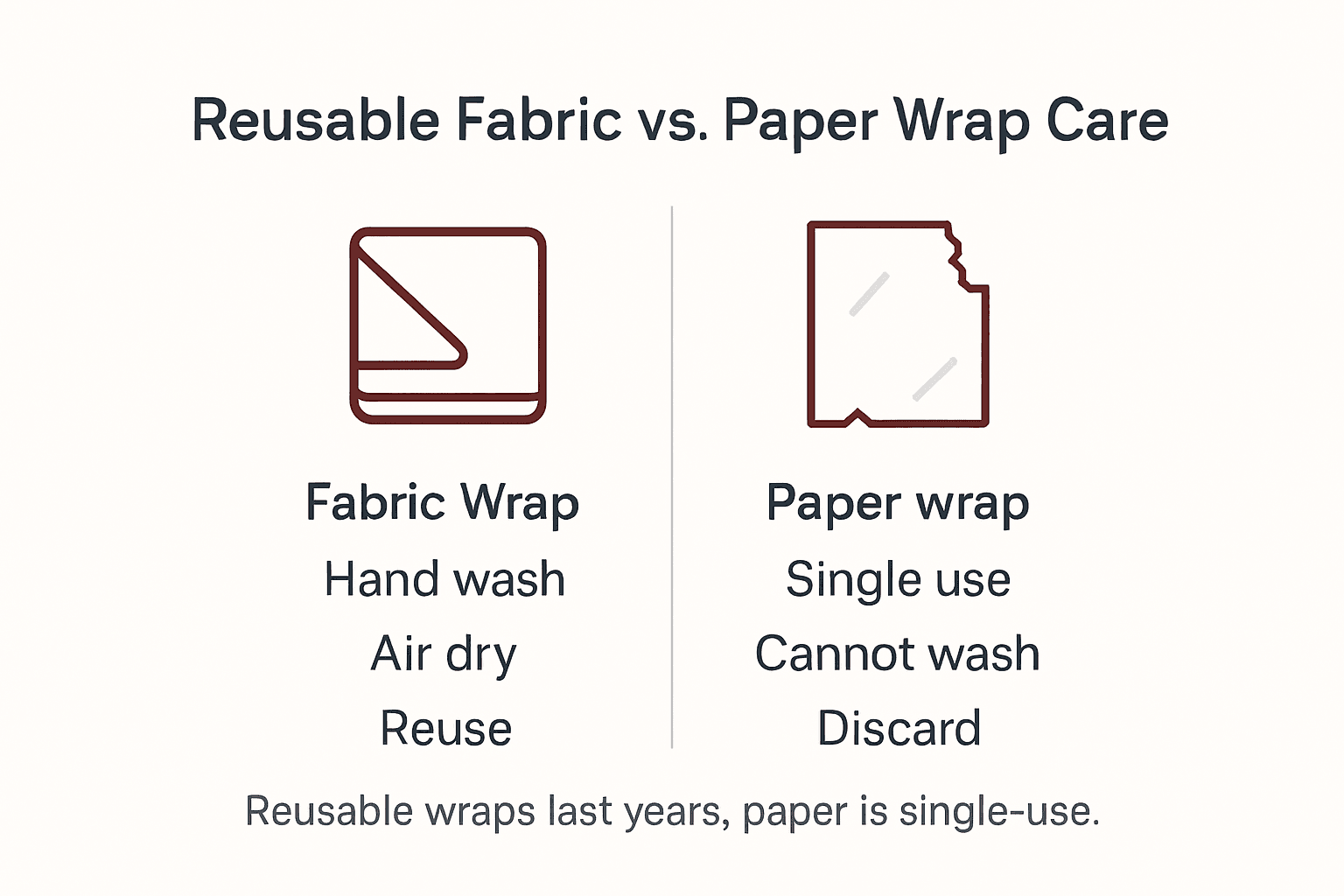 Reusable Fabric vs. Paper Wrap Care

Fabric Wrap
Hand wash
Air dry
Reuse

Paper wrap
Single use
Cannot wash
Discard

Reusable wraps last years, paper is single-use.