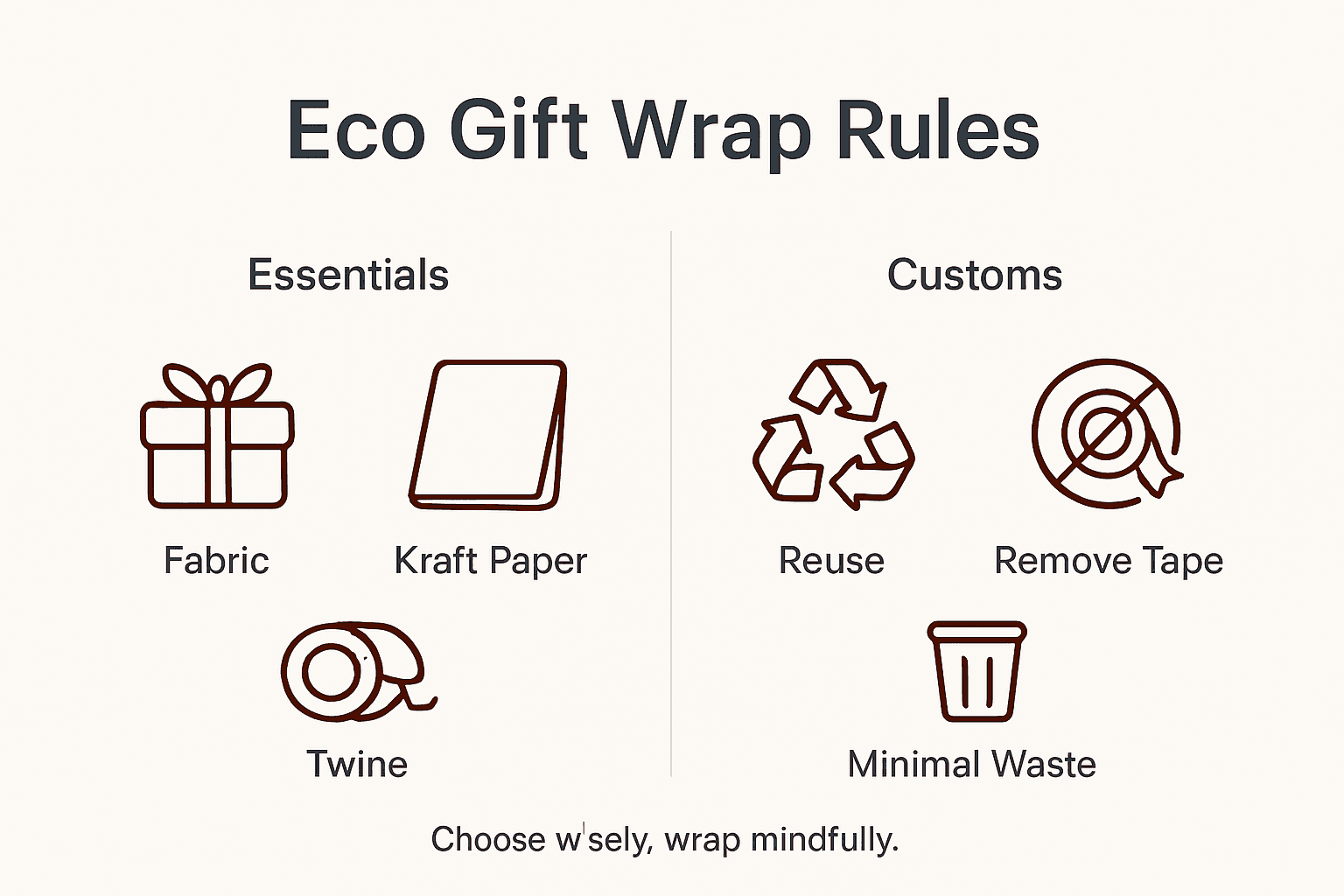 Eco Gift Wrap Rules

Essentials

Fabric

Kraft Paper

Twine

Customs

Reuse

Remove Tape

Minimal Waste

Choose w'sely, wrap mindfully.