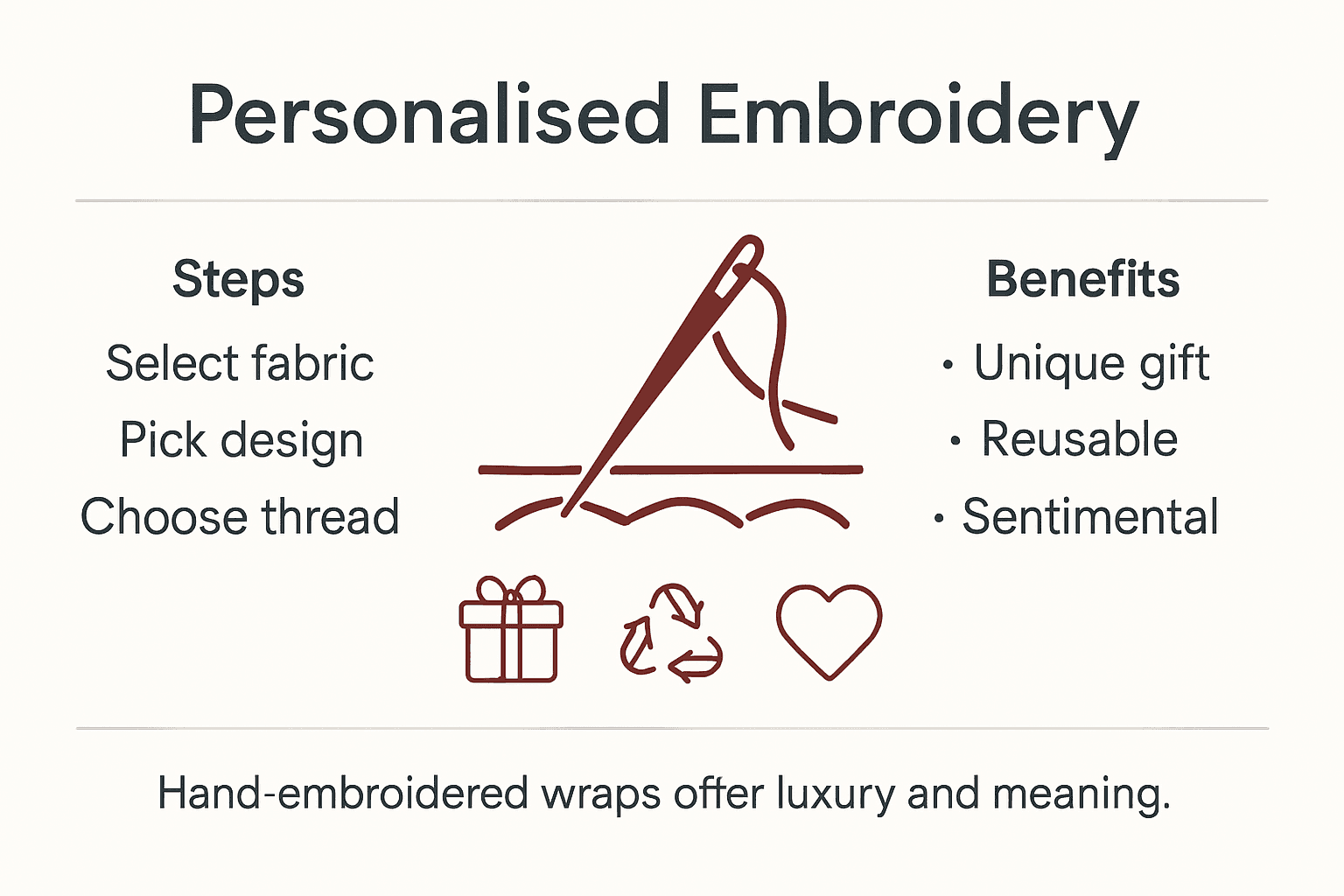 Personalised Embroidery

Steps

Select fabric

Pick design

Choose thread

Benefits

· Unique gift

· Reusable

· Sentimental

Hand-embroidered wraps offer luxury and meaning.