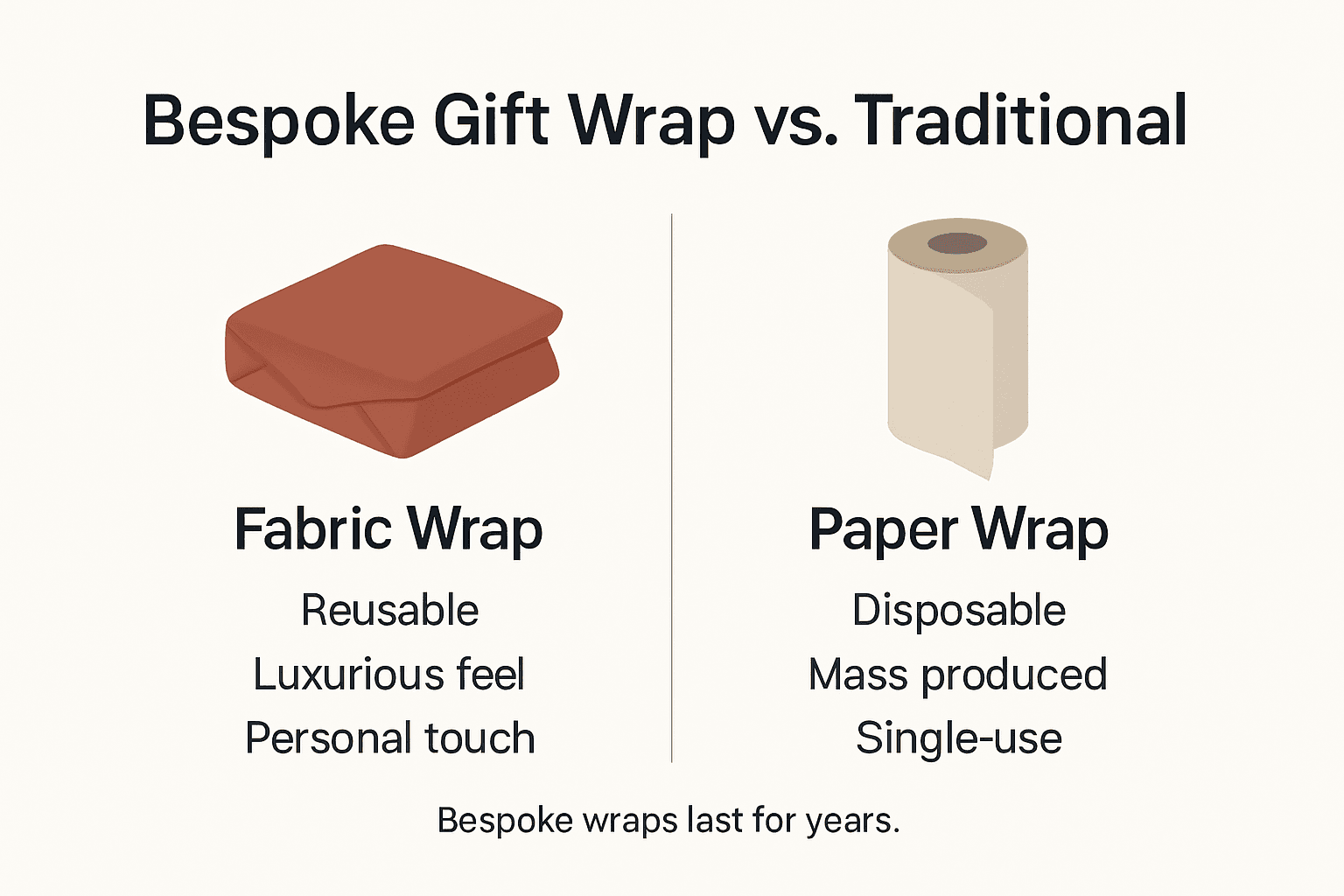 Bespoke Gift Wrap vs. Traditional

Fabric Wrap

Reusable
Luxurious feel
Personal touch

Paper Wrap

Disposable
Mass produced
Single-use

Bespoke wraps last for years.