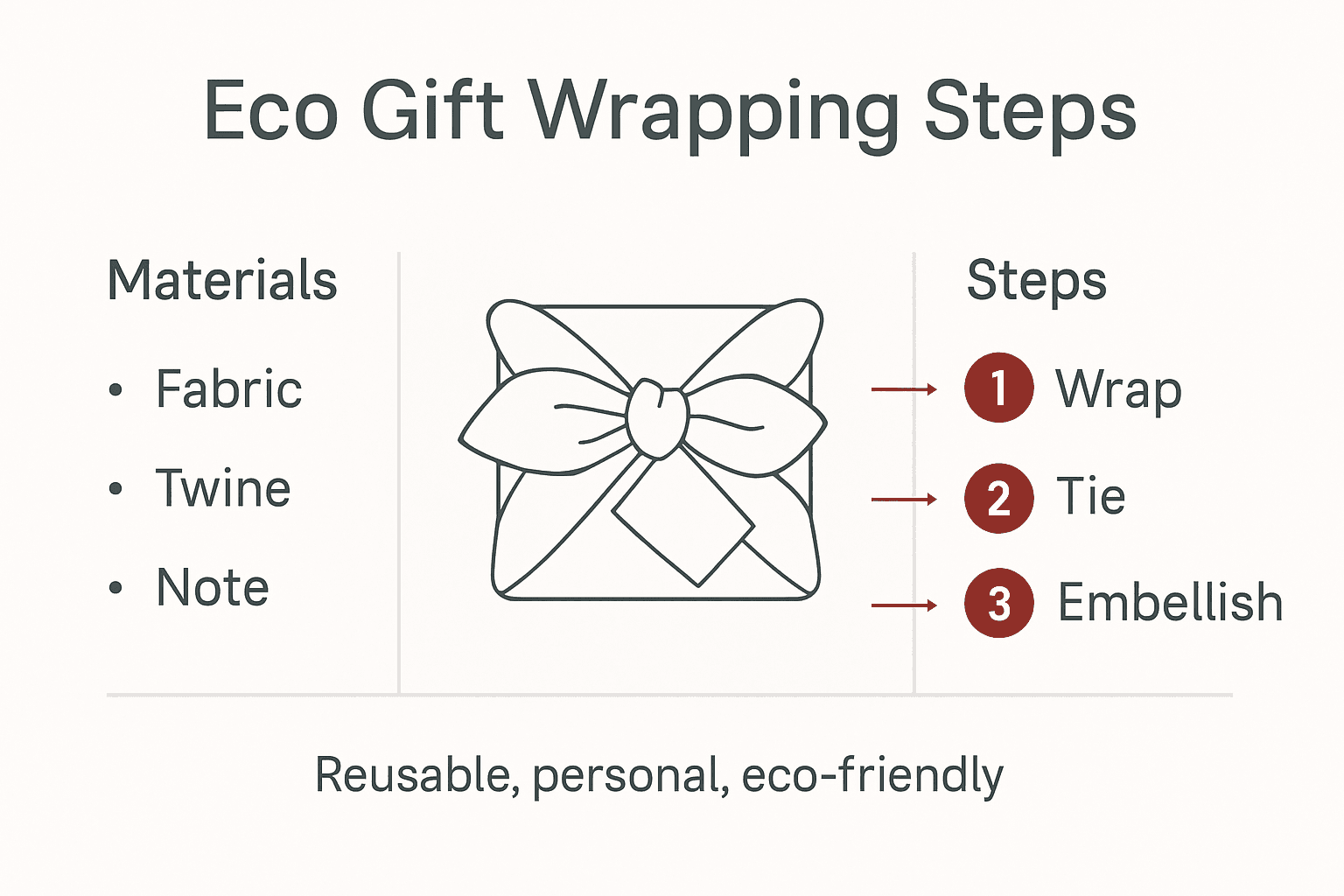 Eco Gift Wrapping Steps

Materials

• Fabric
• Twine
• Note

Steps

1 Wrap
2 Tie
3 Embellish

Reusable, personal, eco-friendly