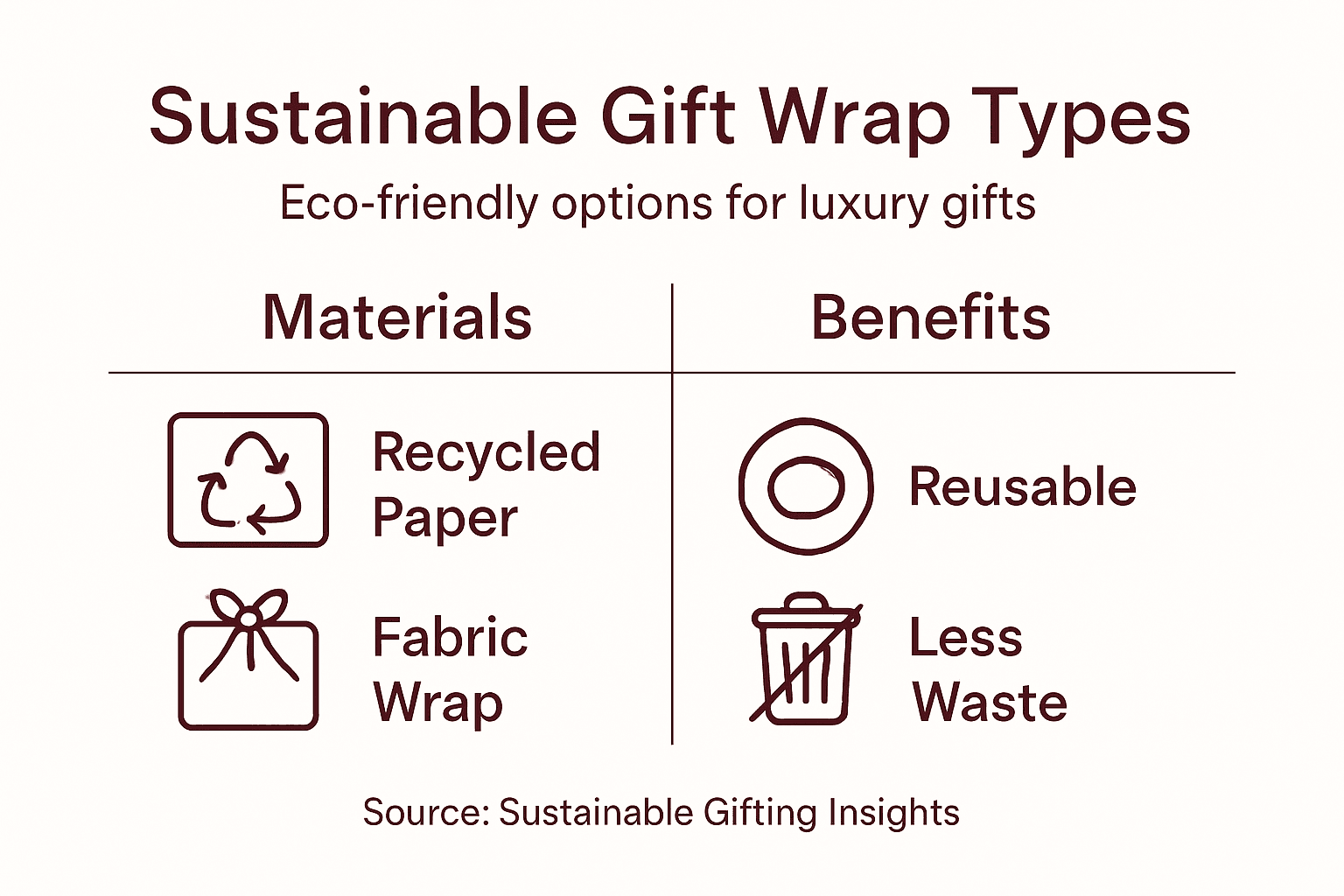 Sustainable Gift Wrap Types

Eco-friendly options for luxury gifts

| Materials | Benefits |
|---|---|
| Recycled Paper | Reusable |
| Fabric Wrap | Less Waste |

Source: Sustainable Gifting Insights