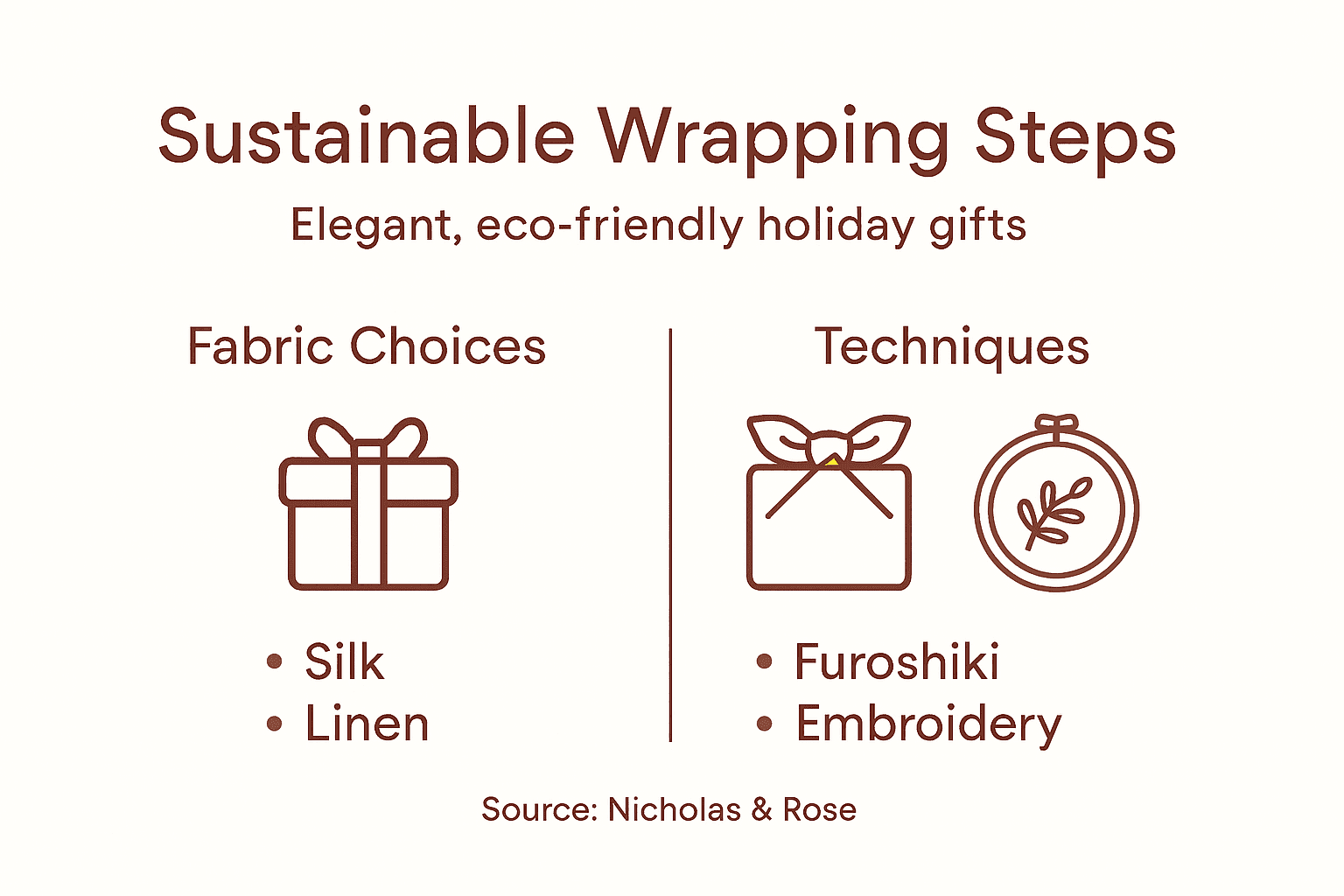 Sustainable Wrapping Steps

Elegant, eco-friendly holiday gifts

Fabric Choices

• Silk
• Linen

Techniques

• Furoshiki
• Embroidery

Source: Nicholas & Rose