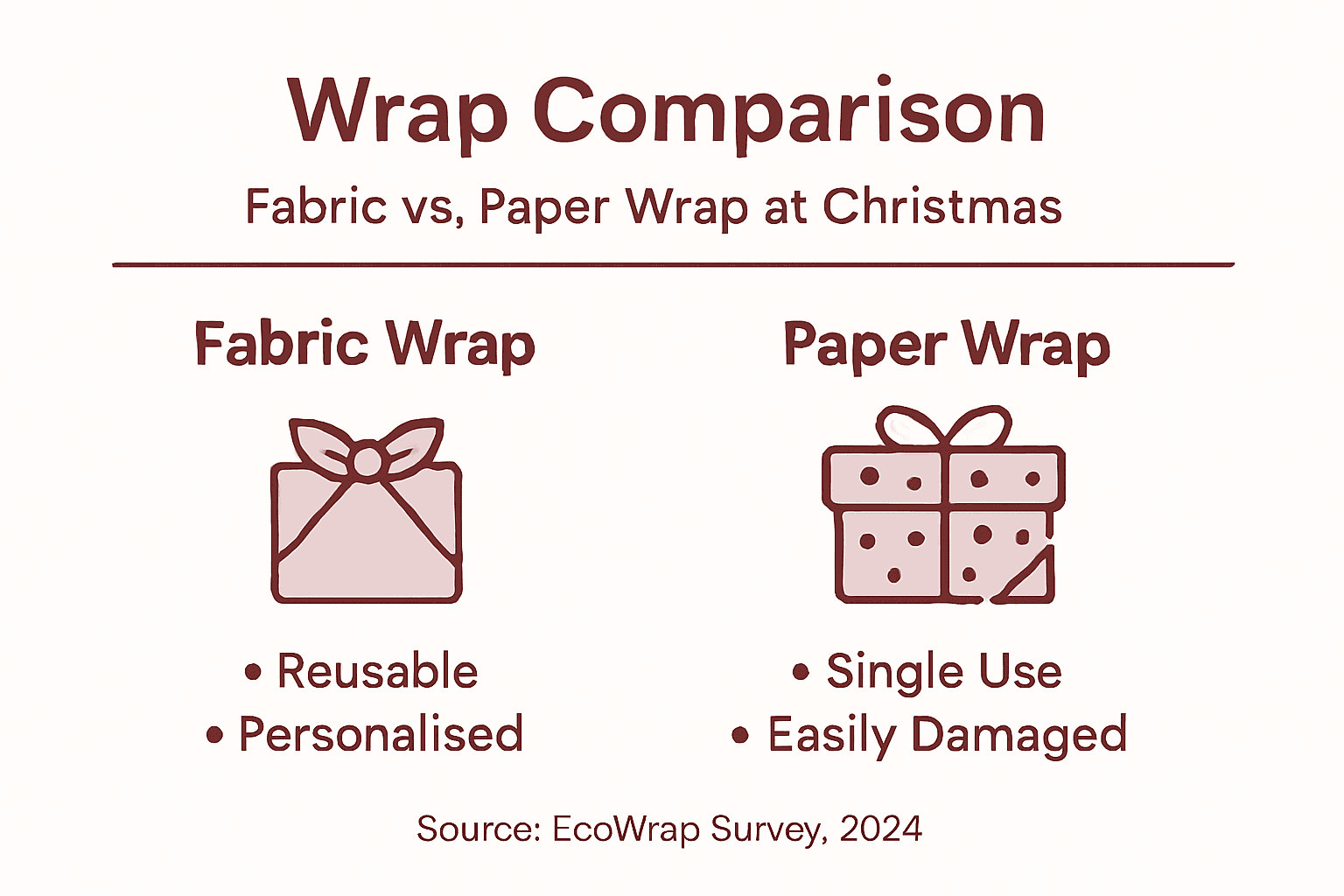 Wrap Comparison

Fabric vs, Paper Wrap at Christmas

Fabric Wrap

• Reusable
• Personalised

Paper Wrap

• Single Use
• Easily Damaged

Source: EcoWrap Survey, 2024