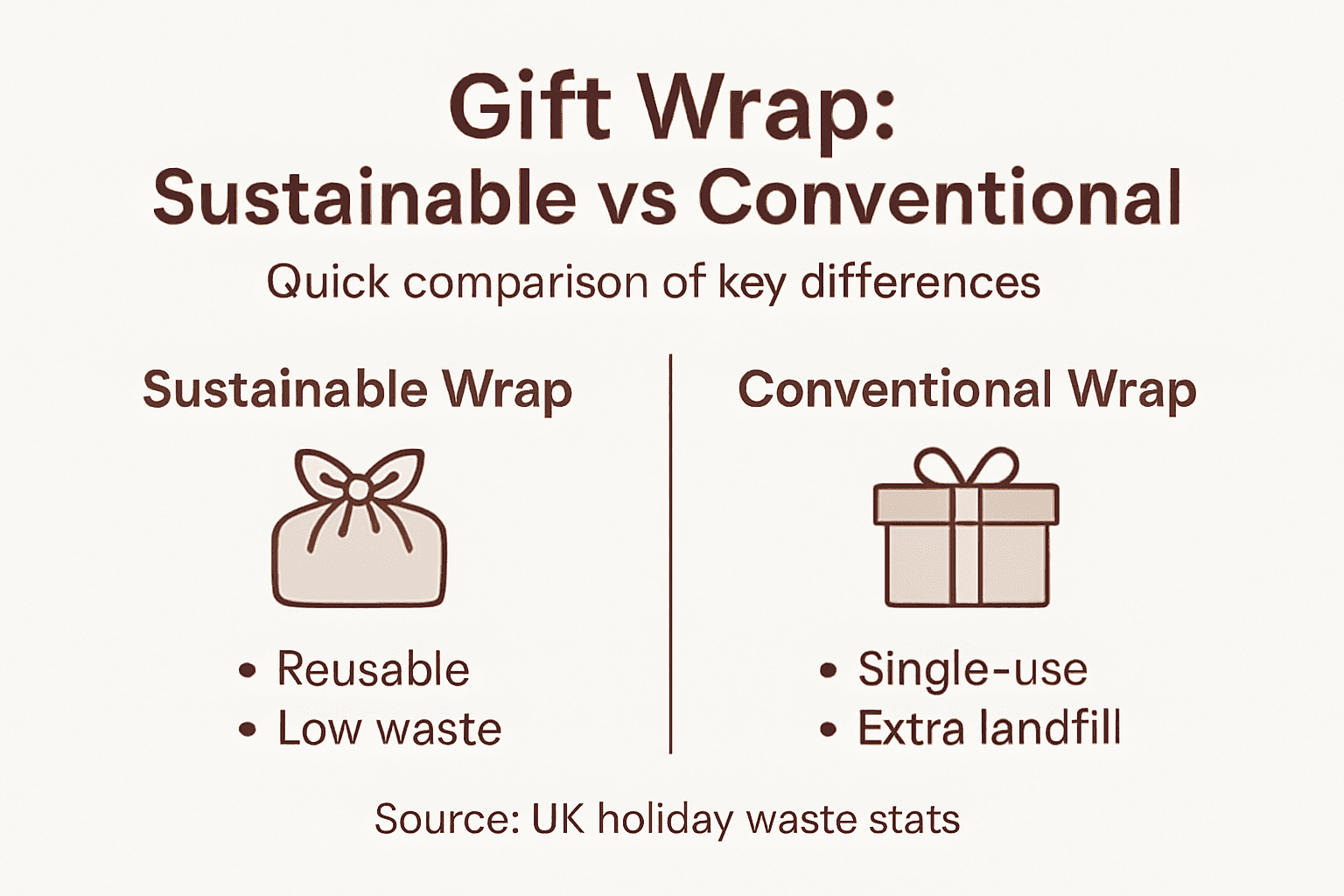 Gift Wrap:
Sustainable vs Conventional

Quick comparison of key differences

Sustainable Wrap

• Reusable
• Low waste

Conventional Wrap

• Single-use
• Extra landfill

Source: UK holiday waste stats