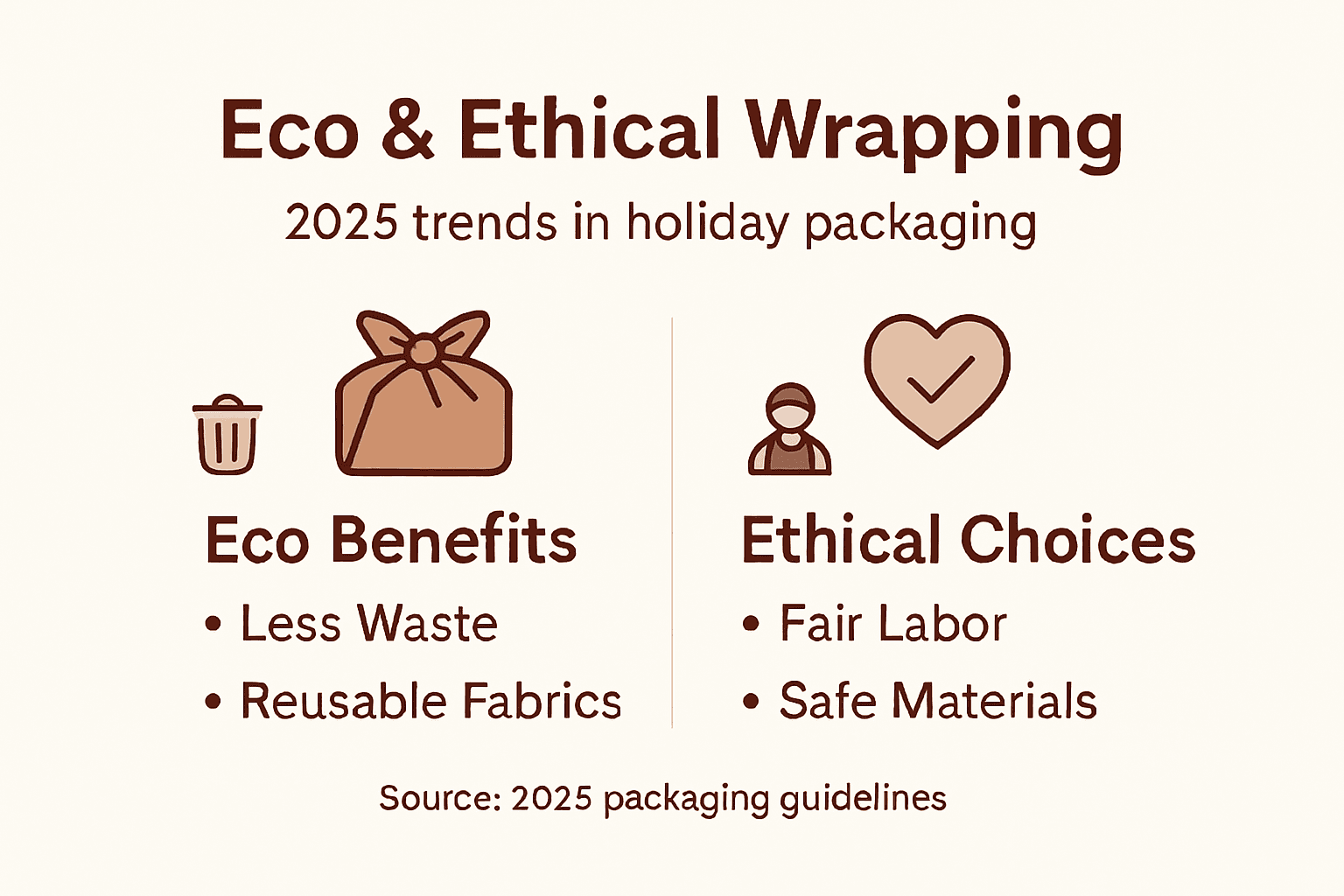 Eco & Ethical Wrapping

2025 trends in holiday packaging

Eco Benefits

• Less Waste
• Reusable Fabrics

Ethical Choices

• Fair Labor
• Safe Materials

Source: 2025 packaging guidelines