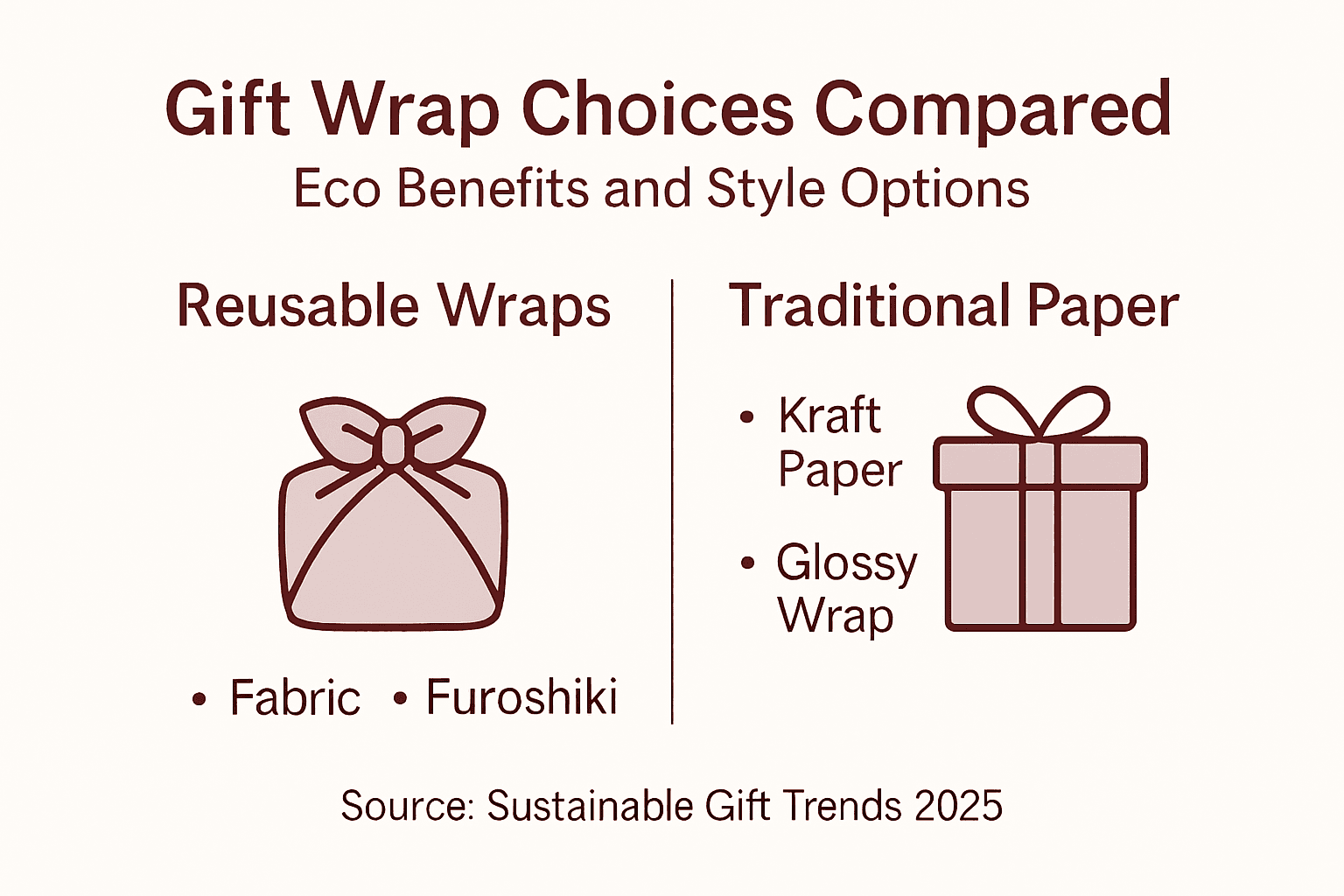 Gift Wrap Choices Compared
Eco Benefits and Style Options

Reusable Wraps

• Fabric • Furoshiki

Traditional Paper

• Kraft Paper

• Glossy Wrap

Source: Sustainable Gift Trends 2025