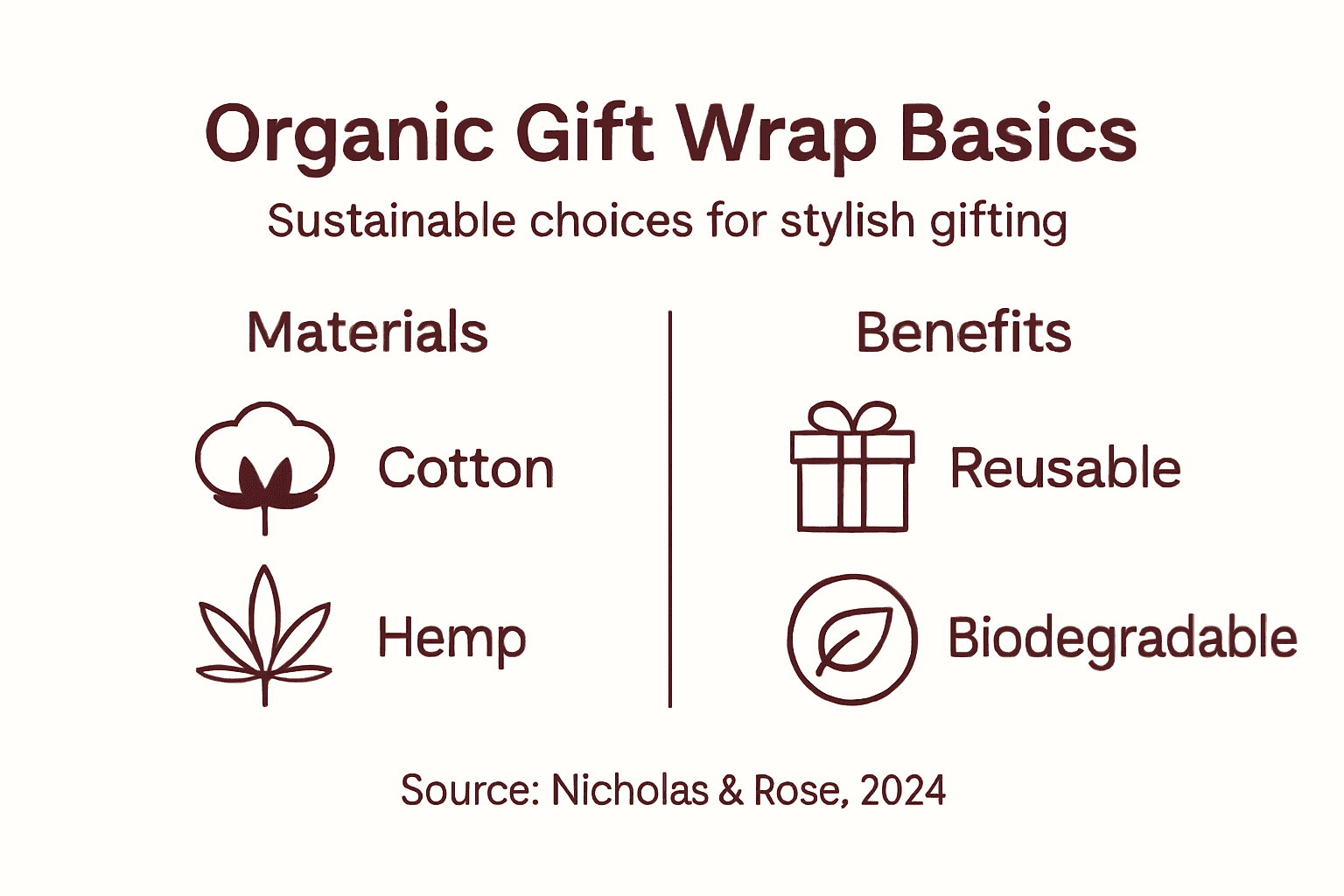 Organic Gift Wrap Basics

Sustainable choices for stylish gifting

Materials

Cotton

Hemp

Benefits

Reusable

Biodegradable

Source: Nicholas & Rose, 2024