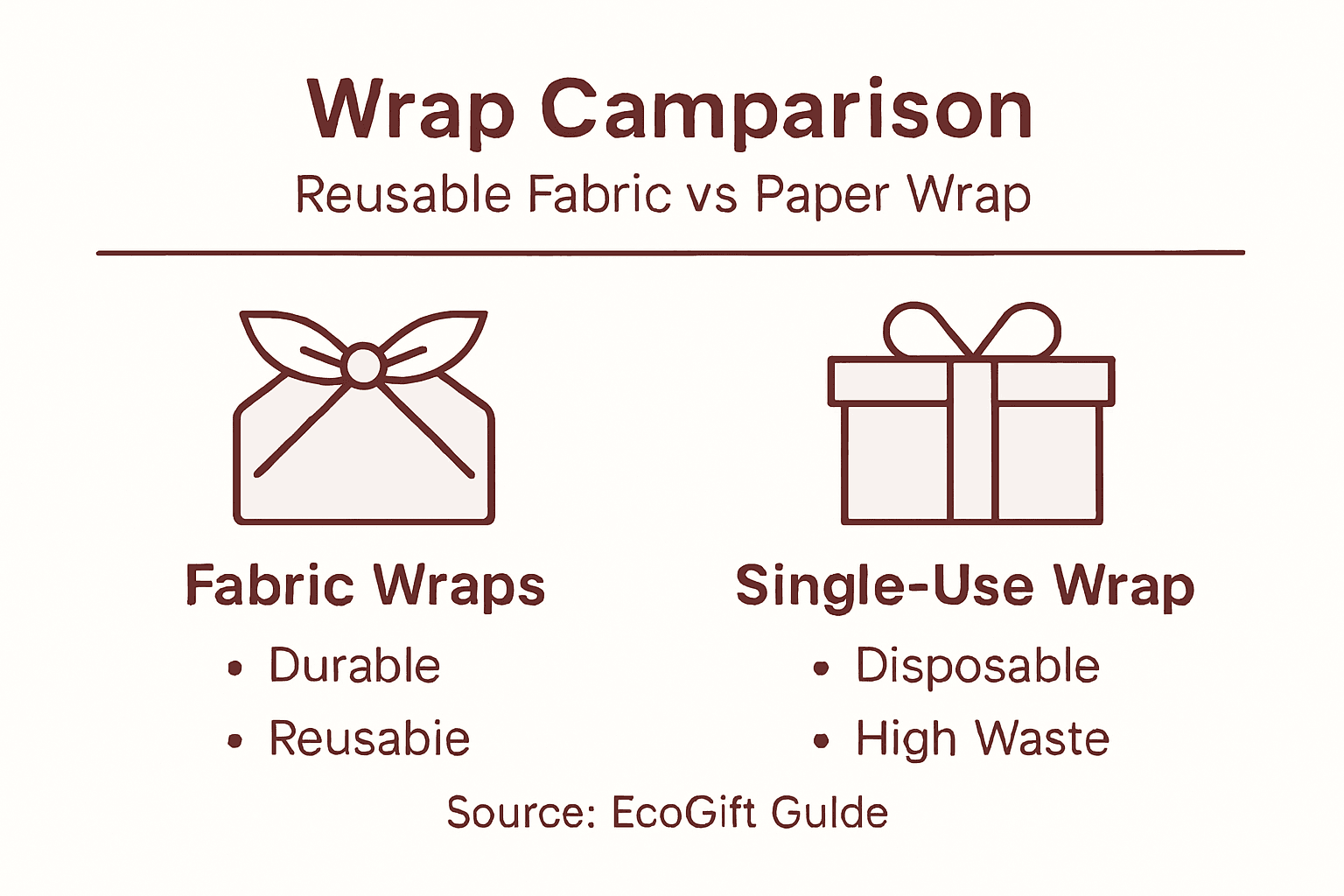 Wrap Camparison

Reusable Fabric vs Paper Wrap

Fabric Wraps
• Durable
• Reusabie

Single-Use Wrap
• Disposable
• High Waste

Source: EcoGift Gulde