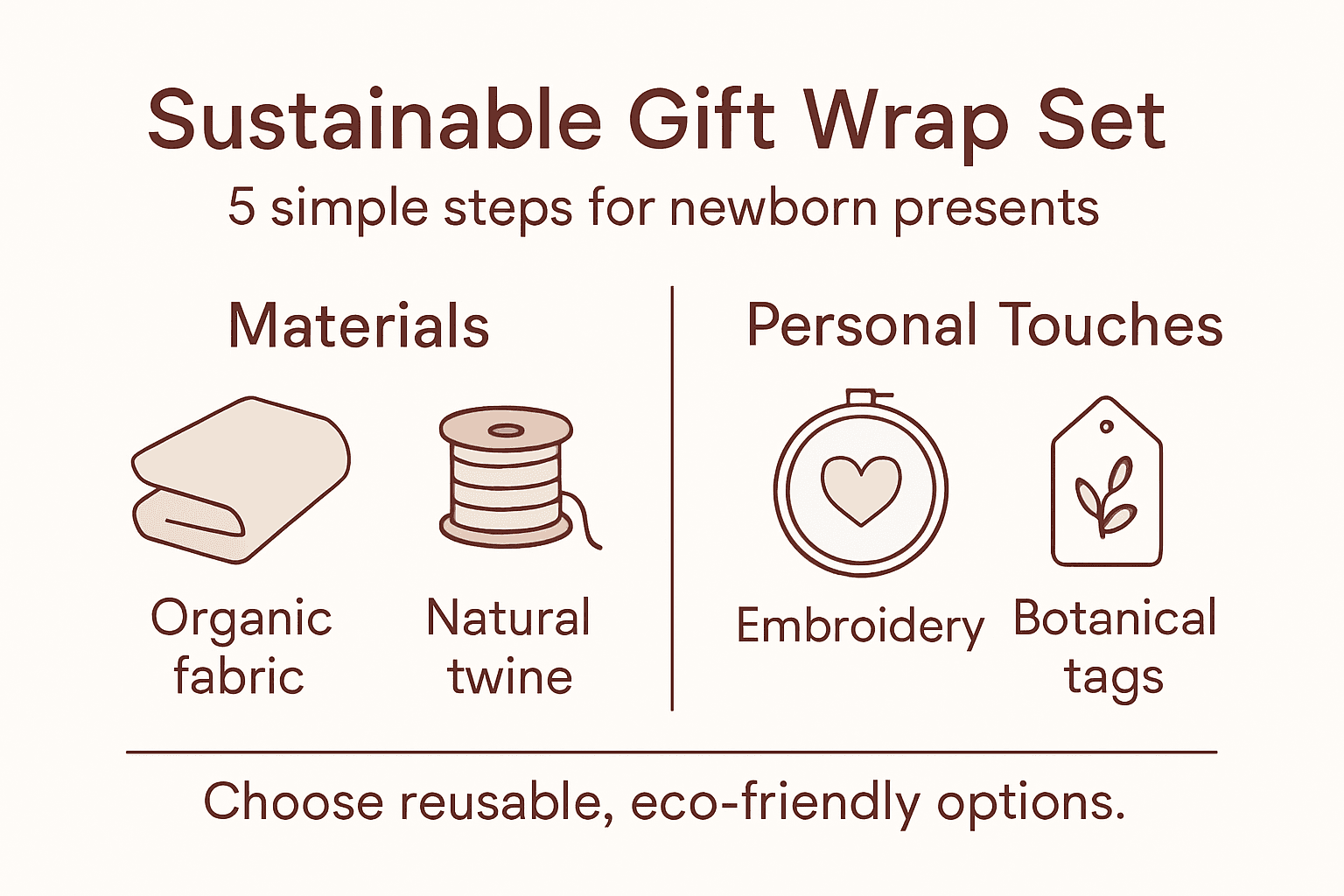 Sustainable Gift Wrap Set
5 simple steps for newborn presents

Materials

Organic fabric

Natural twine

Personal Touches

Embroidery

Botanical tags

Choose reusable, eco-friendly options.