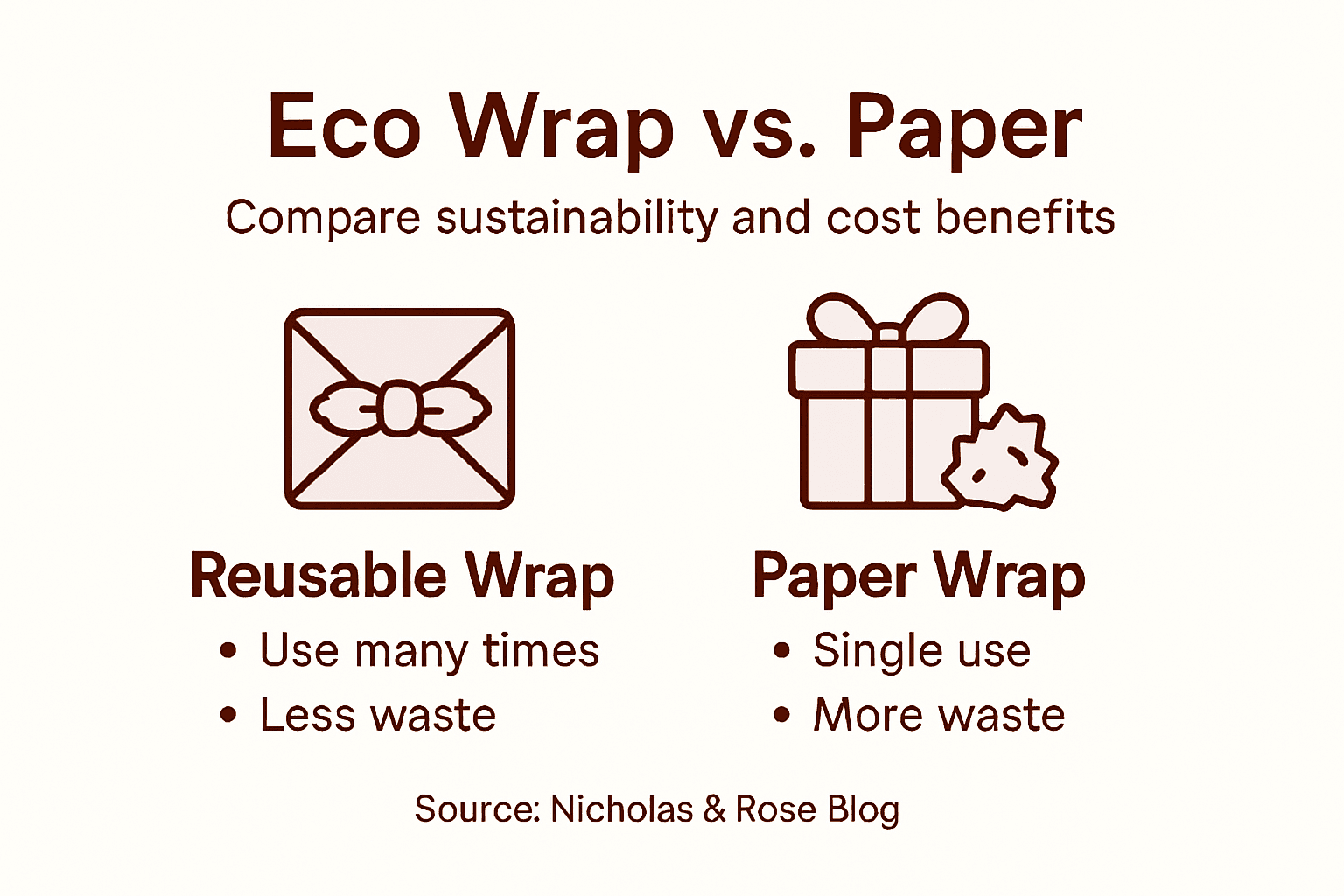 Eco Wrap vs. Paper

Compare sustainability and cost benefits

Reusable Wrap
• Use many times
• Less waste

Paper Wrap
• Single use
• More waste

Source: Nicholas & Rose Blog