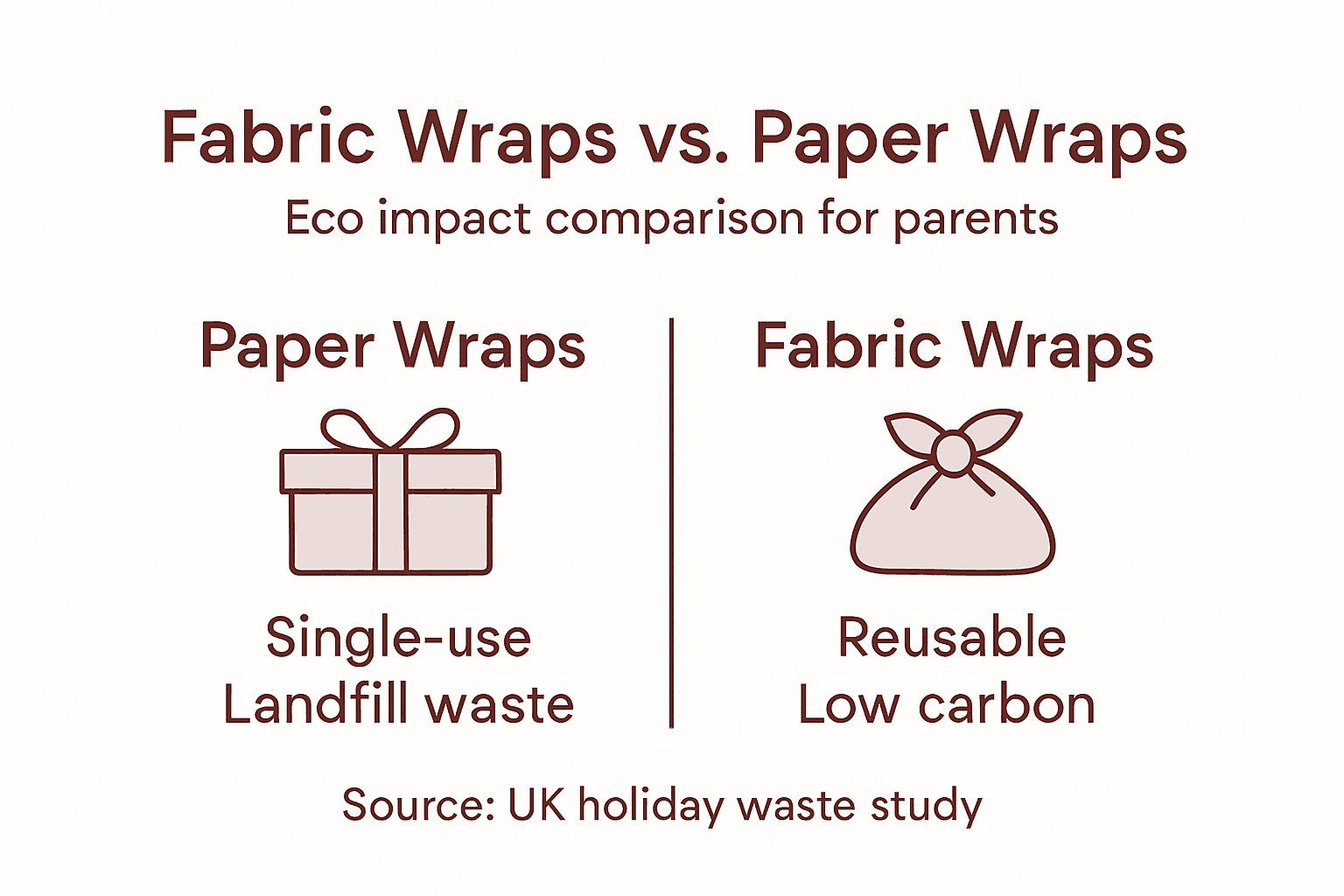 Fabric Wraps vs. Paper Wraps

Eco impact comparison for parents

Paper Wraps

Single-use
Landfill waste

Fabric Wraps

Reusable
Low carbon

Source: UK holiday waste study