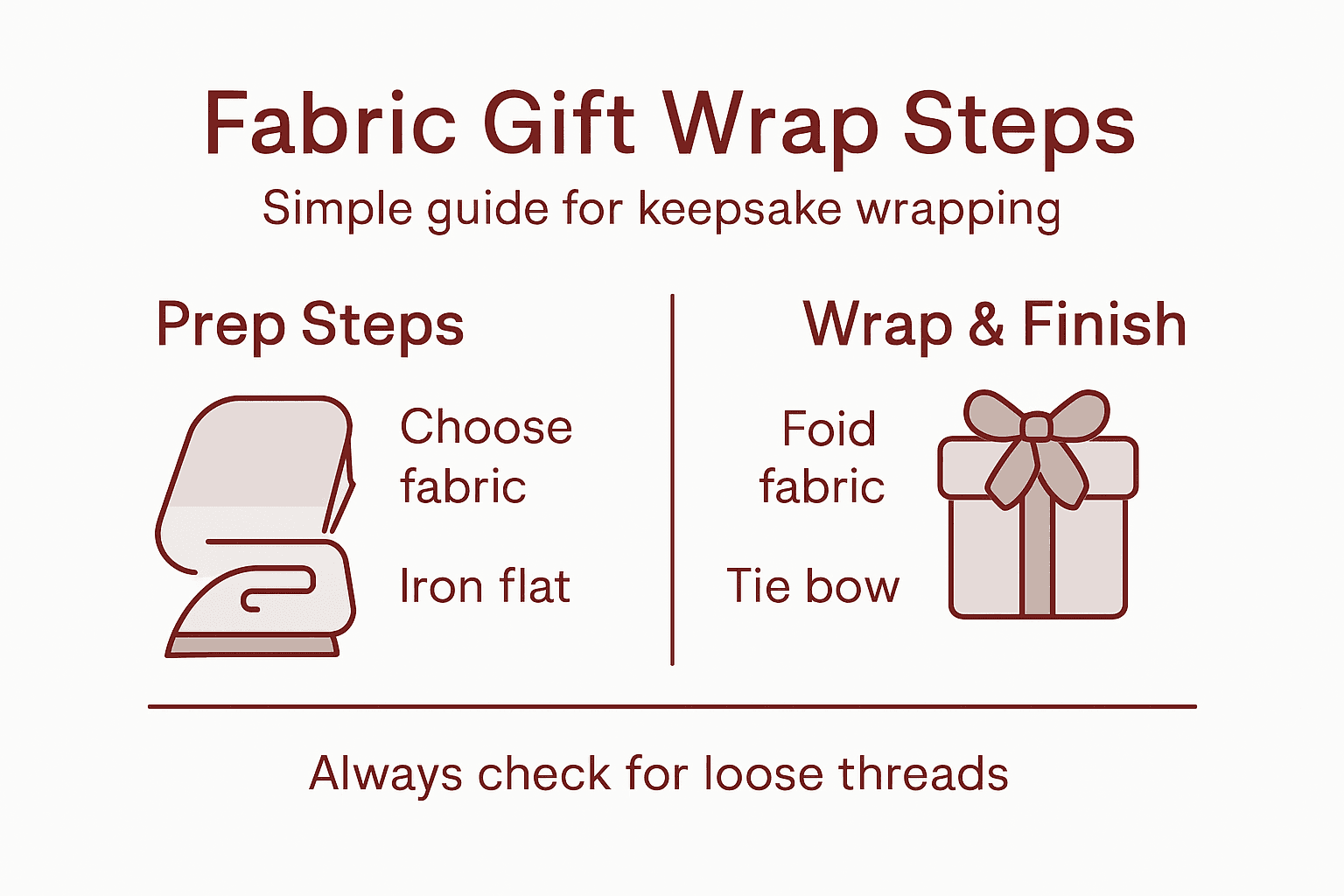 Fabric Gift Wrap Steps

Simple guide for keepsake wrapping

Prep Steps

Choose fabric

Iron flat

Wrap & Finish

Foid fabric

Tie bow

Always check for loose threads