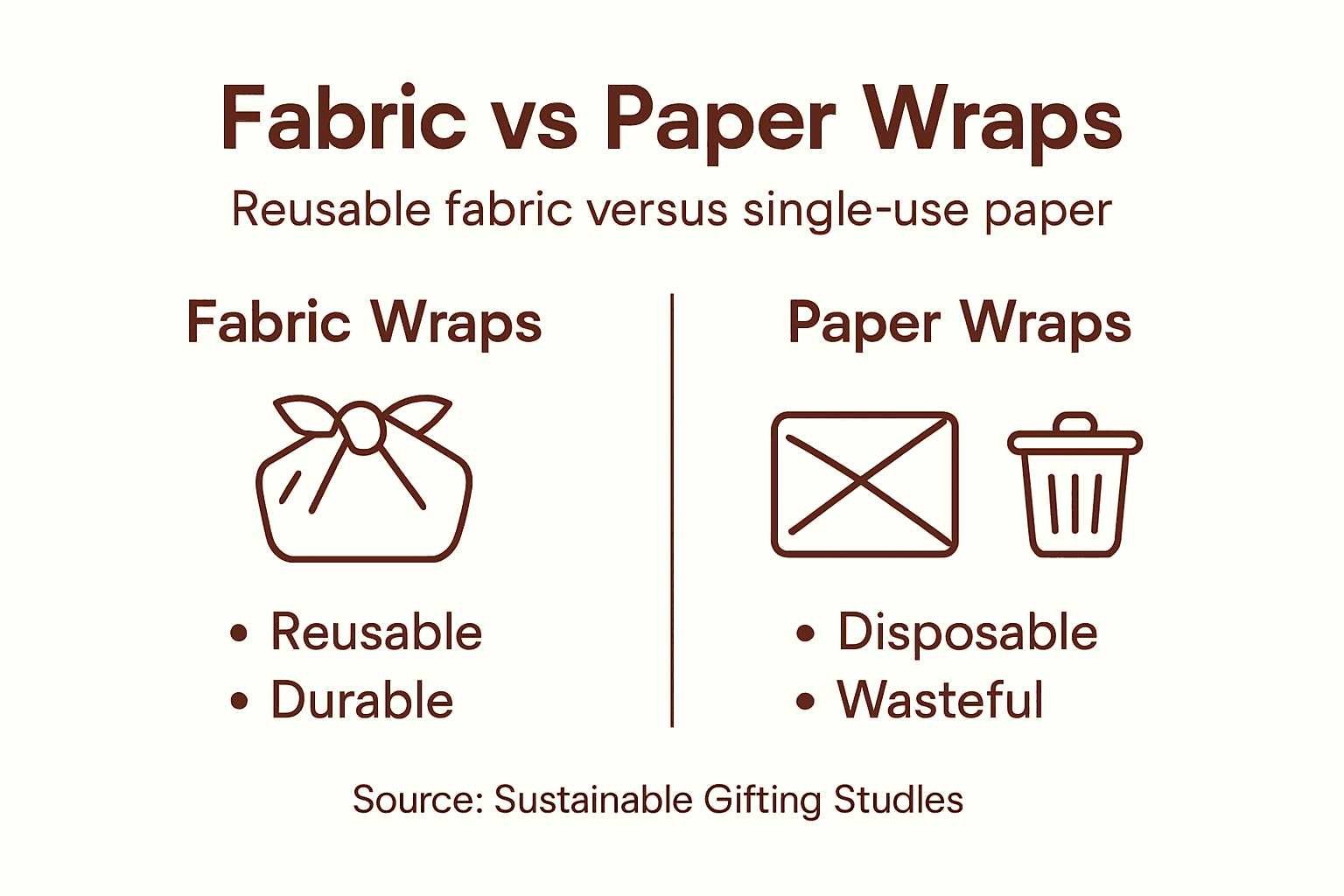 Fabric vs Paper Wraps

Reusable fabric versus single-use paper

Fabric Wraps

• Reusable
• Durable

Paper Wraps

• Disposable
• Wasteful

Source: Sustainable Gifting Studles