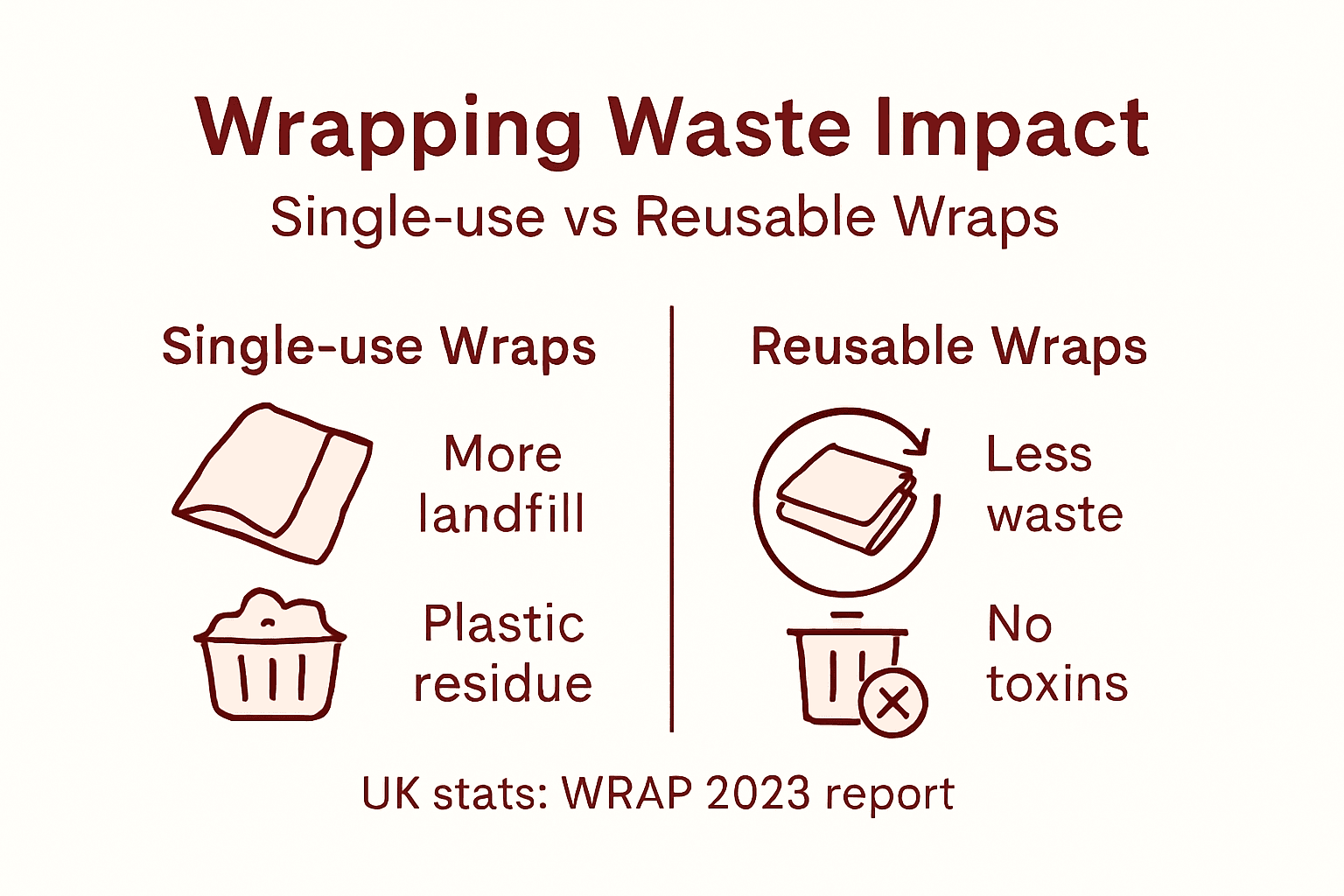 Wrapping Waste Impact
Single-use vs Reusable Wraps

Single-use Wraps

More landfill

Plastic residue

Reusable Wraps

Less waste

No toxins

UK stats: WRAP 2023 report