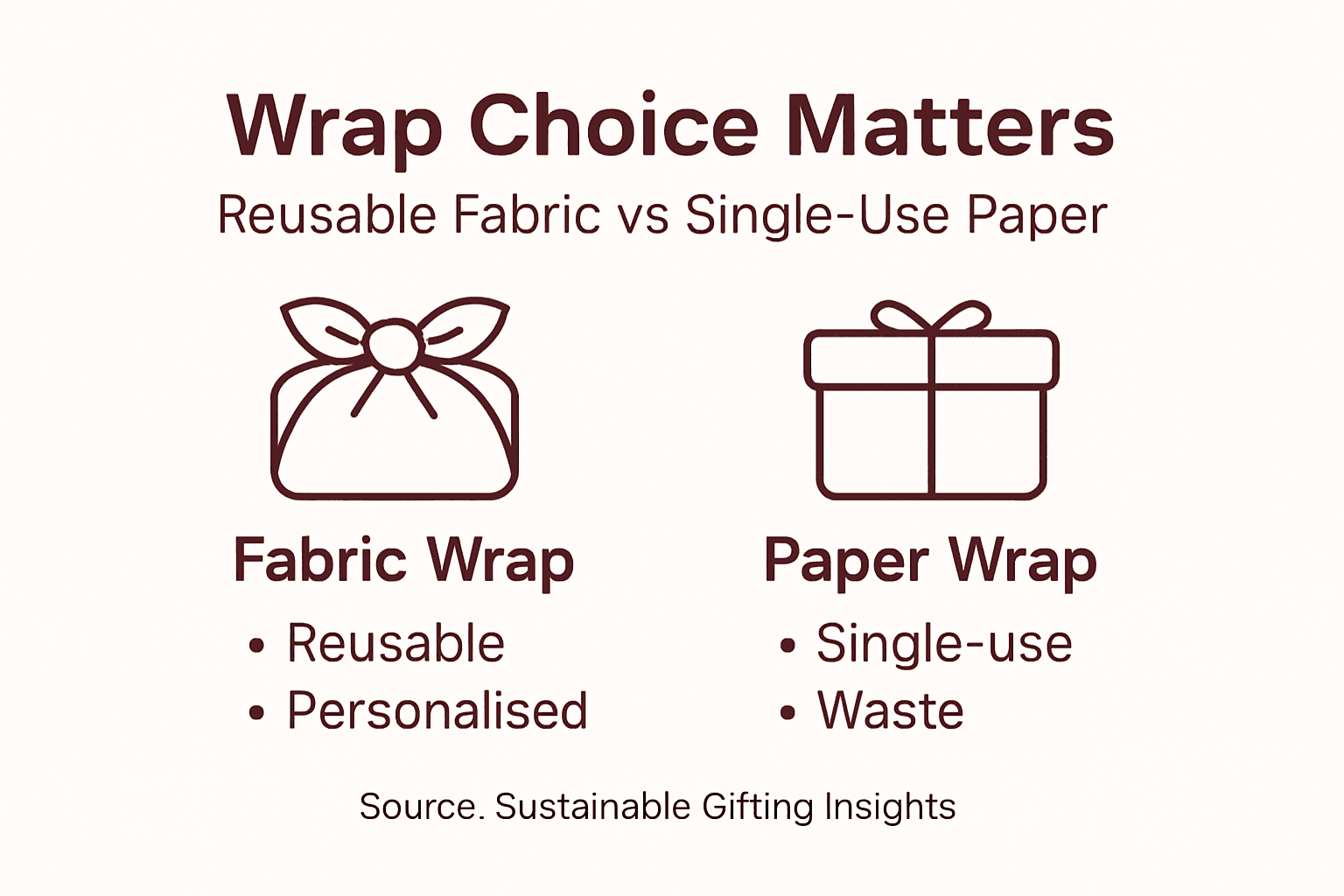 Wrap Choice Matters

Reusable Fabric vs Single-Use Paper

Fabric Wrap

• Reusable
• Personalised

Paper Wrap

• Single-use
• Waste

Source. Sustainable Gifting Insights