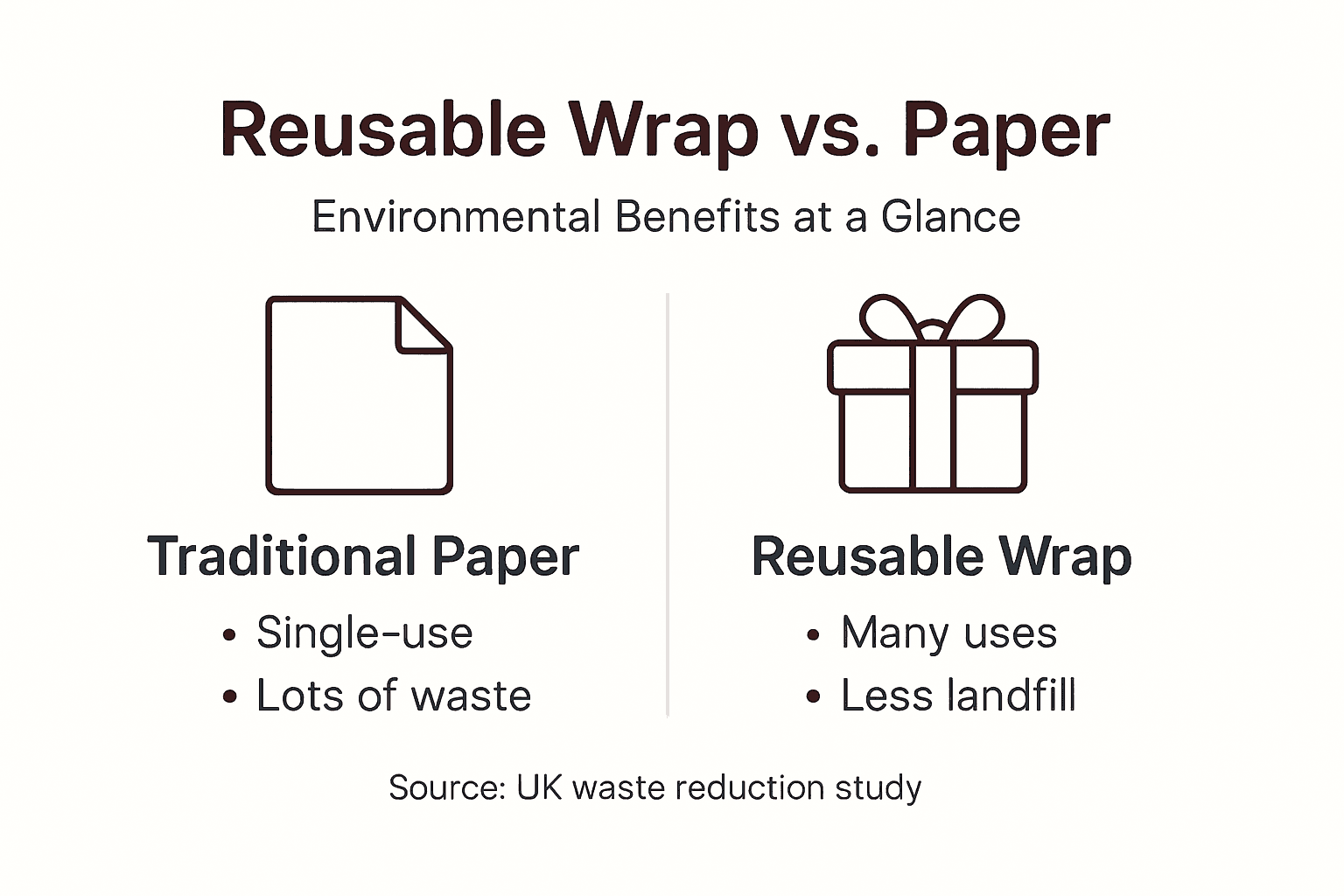 Reusable Wrap vs. Paper

Environmental Benefits at a Glance

Traditional Paper

• Single-use
• Lots of waste

Reusable Wrap

• Many uses
• Less landfill

Source: UK waste reduction study