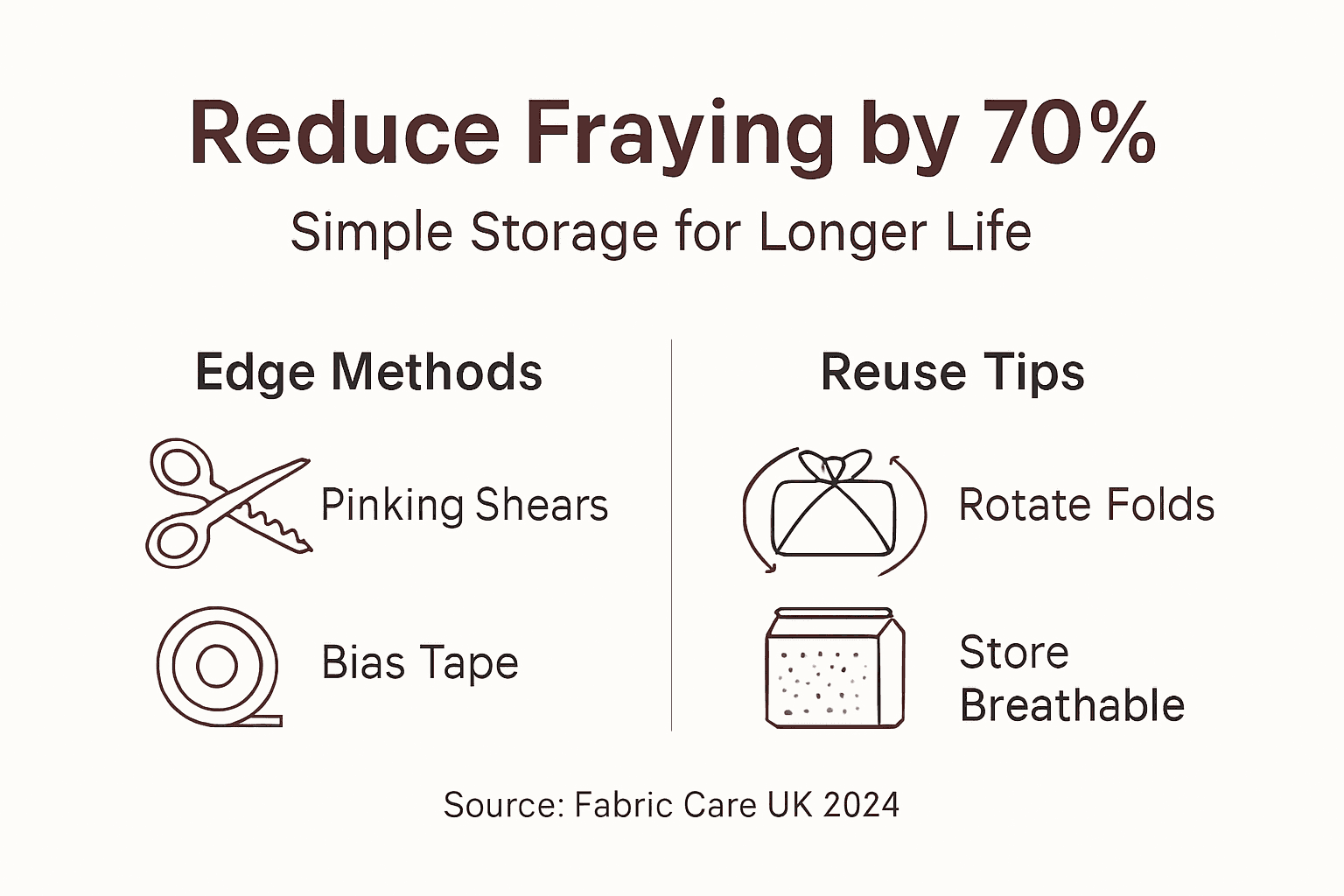 Reduce Fraying by 70%

Simple Storage for Longer Life

Edge Methods

Pinking Shears

Bias Tape

Reuse Tips

Rotate Folds

Store Breathable

Source: Fabric Care UK 2024