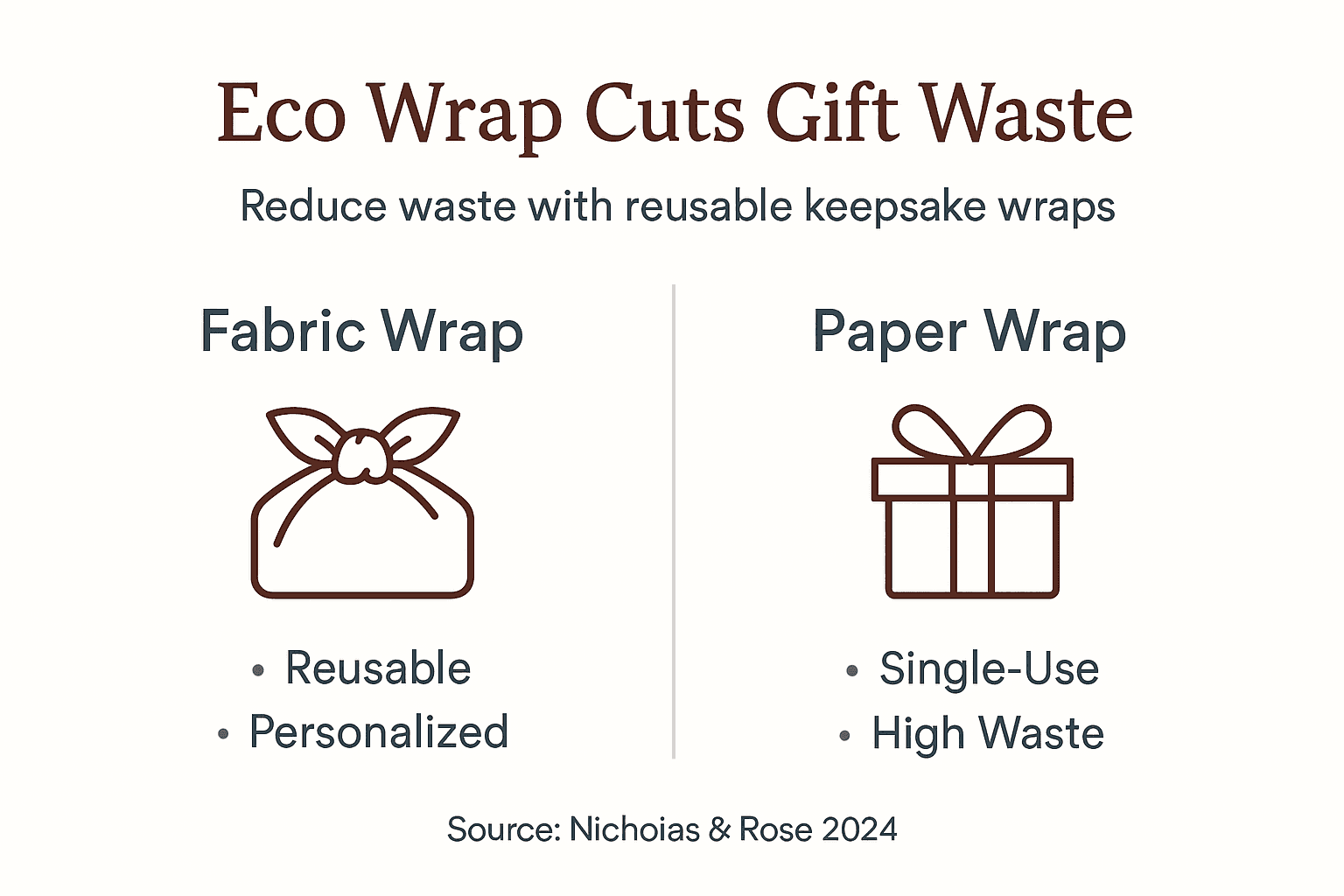 Eco Wrap Cuts Gift Waste

Reduce waste with reusable keepsake wraps

Fabric Wrap

• Reusable
• Personalized

Paper Wrap

• Single-Use
• High Waste

Source: Nichoias & Rose 2024