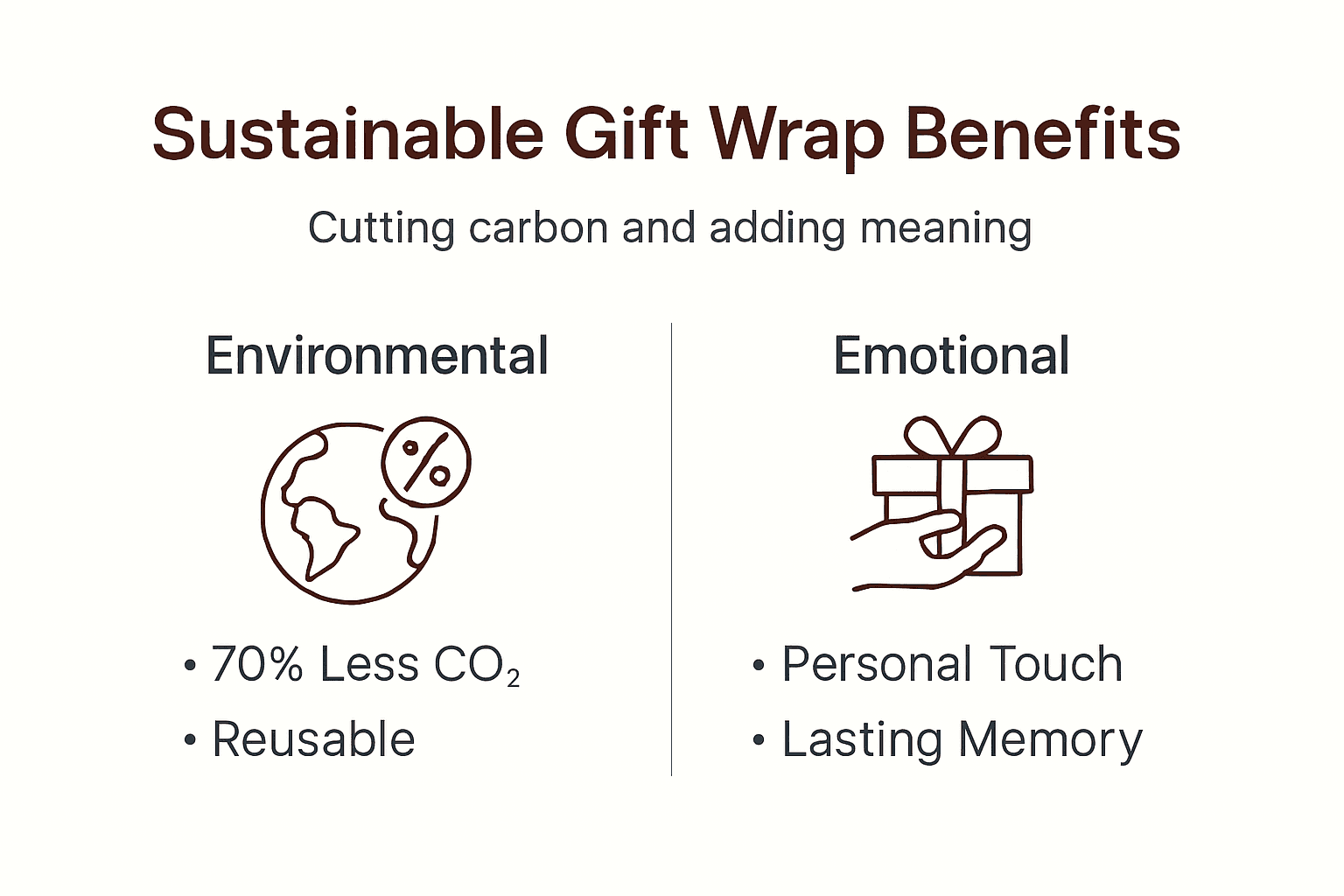 Sustainable Gift Wrap Benefits

Cutting carbon and adding meaning

Environmental

%

• 70% Less $CO_2$
• Reusable

Emotional

• Personal Touch
• Lasting Memory