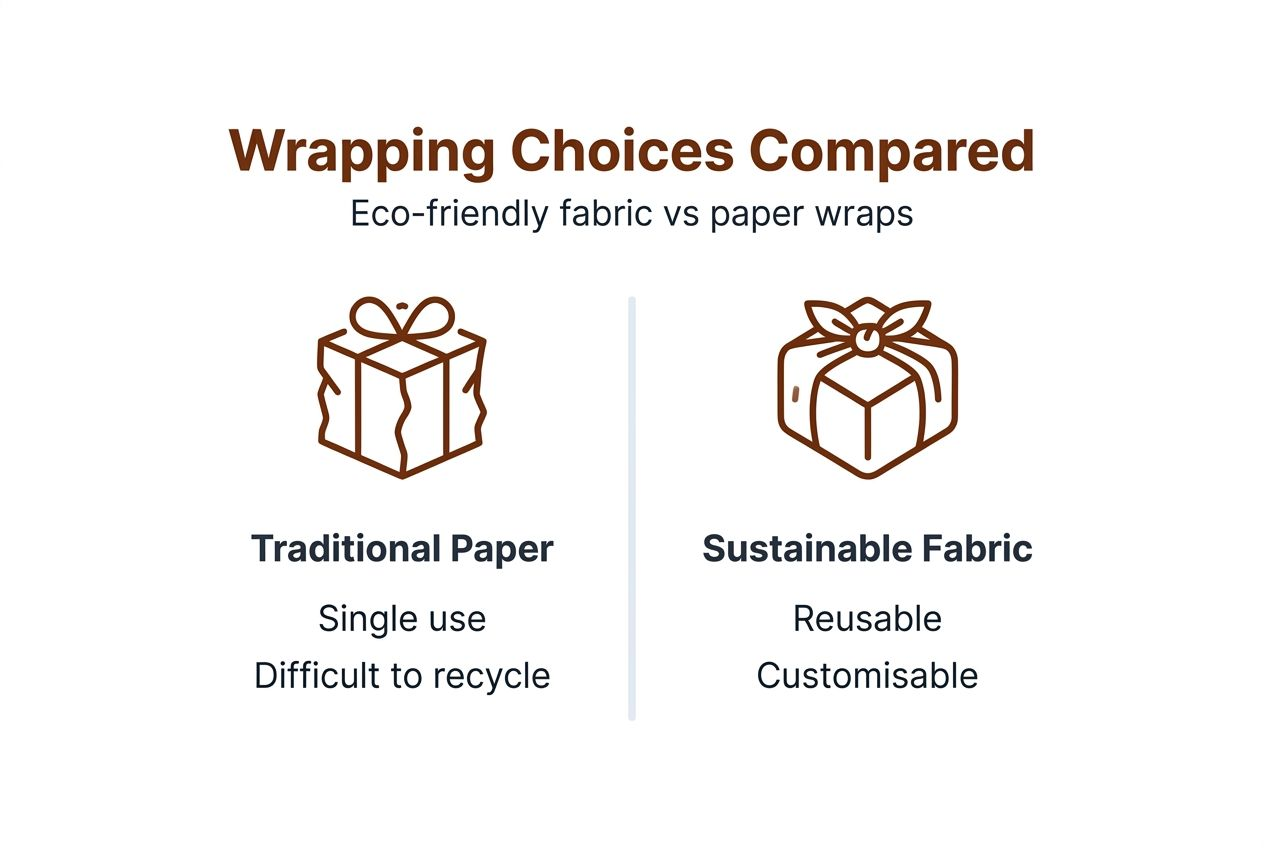 Wrapping Choices Compared
Eco-friendly fabric vs paper wraps

Traditional Paper
Single use
Difficult to recycle

Sustainable Fabric
Reusable
Customisable