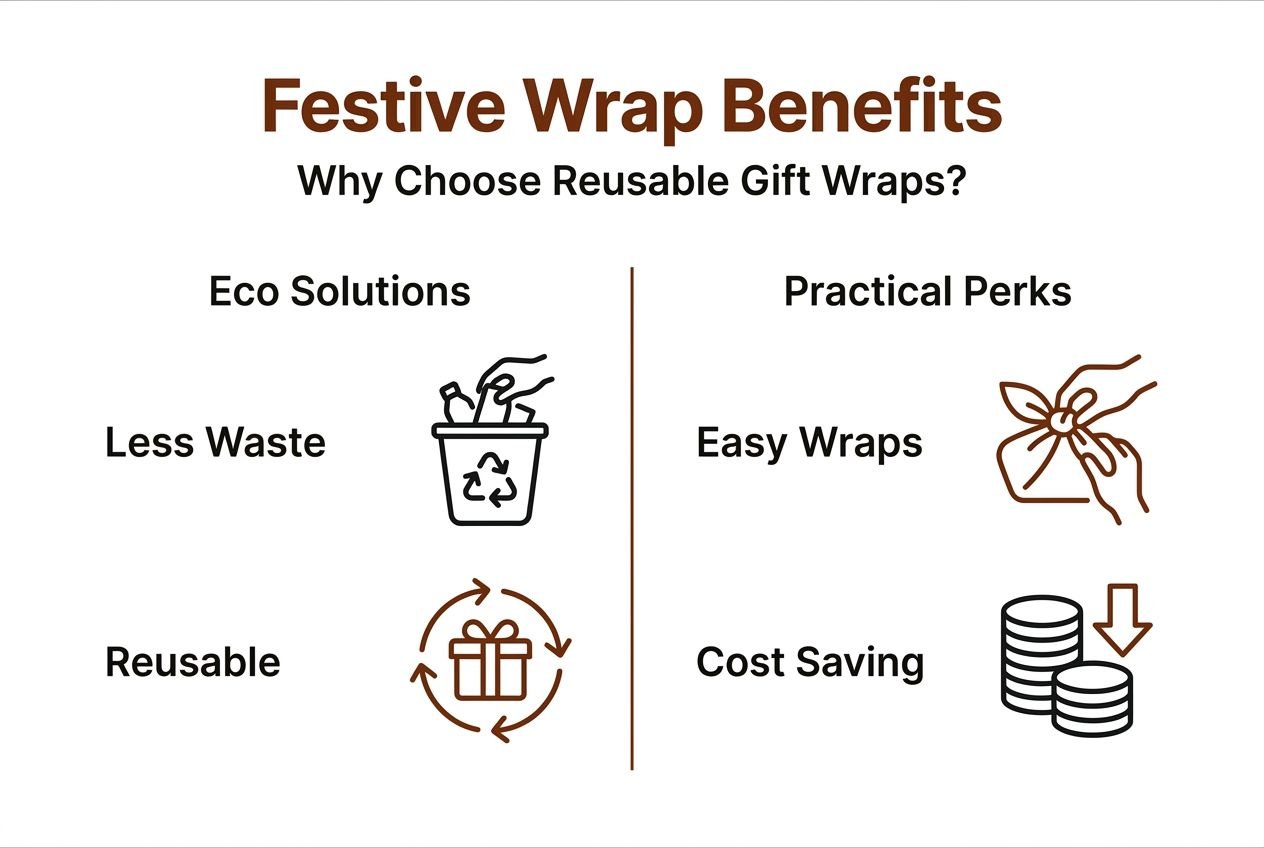 Festive Wrap Benefits

Why Choose Reusable Gift Wraps?

Eco Solutions

Less Waste

Reusable

Practical Perks

Easy Wraps

Cost Saving