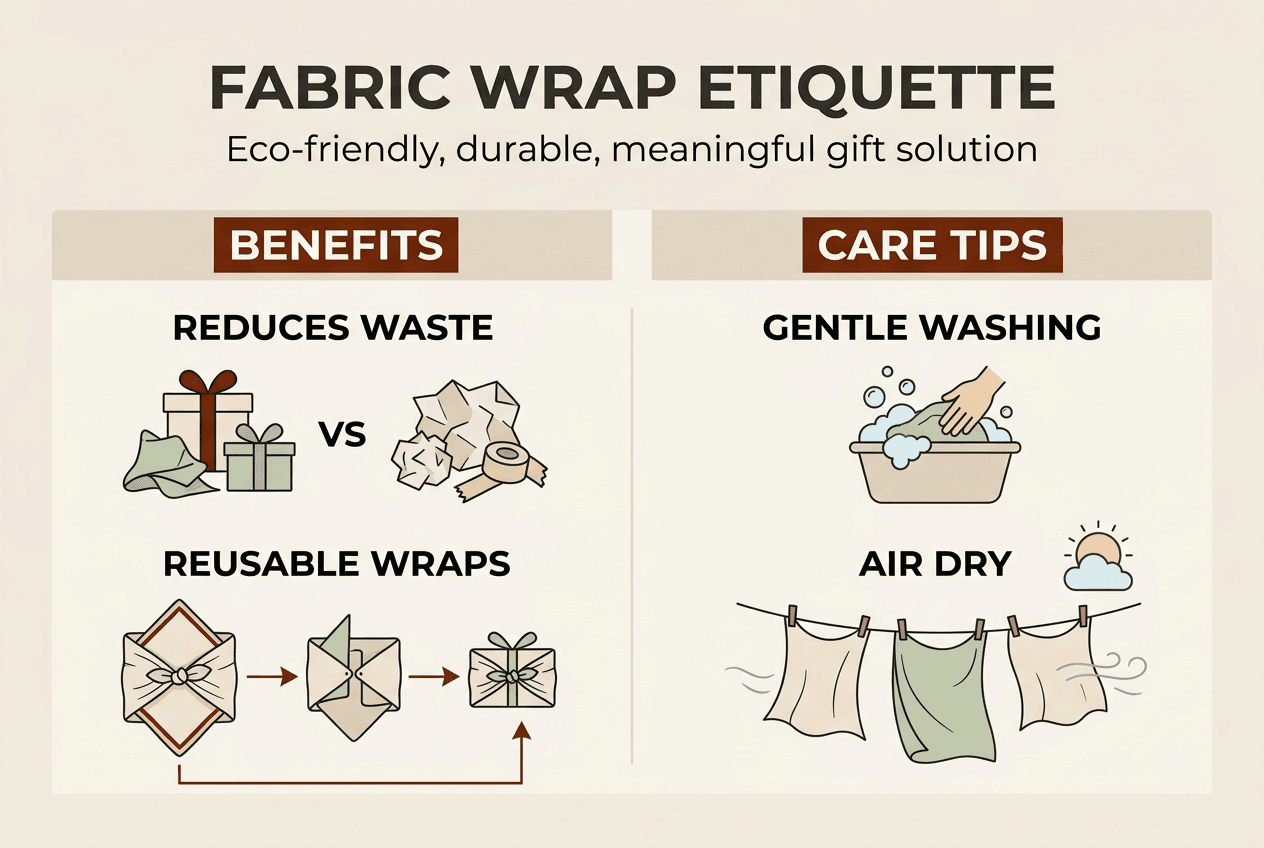 FABRIC WRAP ETIQUETTE

Eco-friendly, durable, meaningful gift solution

BENEFITS

REDUCES WASTE

VS

REUSABLE WRAPS

CARE TIPS

GENTLE WASHING

AIR DRY