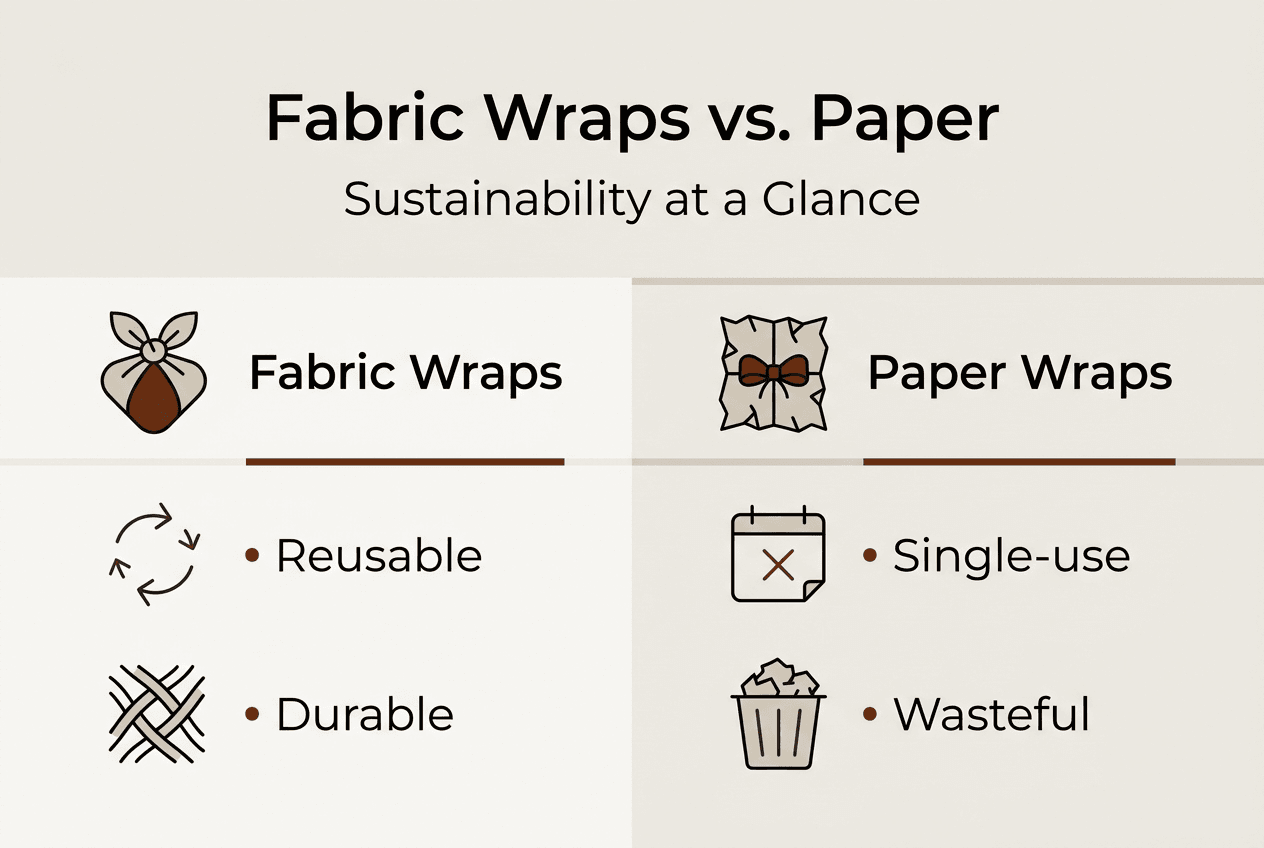 Fabric Wraps vs. Paper

Sustainability at a Glance

Fabric Wraps

• Reusable

• Durable

Paper Wraps

• Single-use

• Wasteful