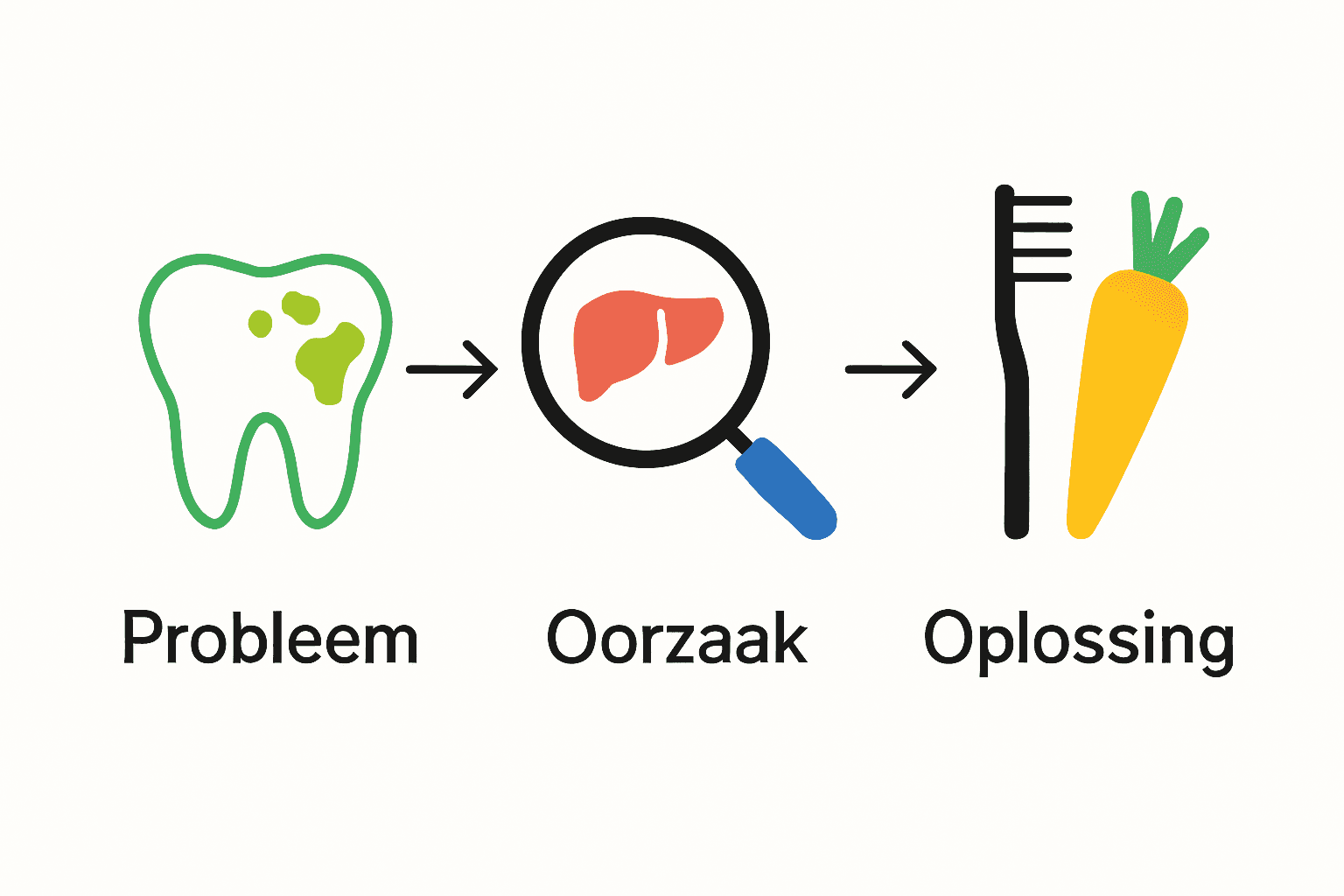 Probleem

Oorzaak

Oplossing