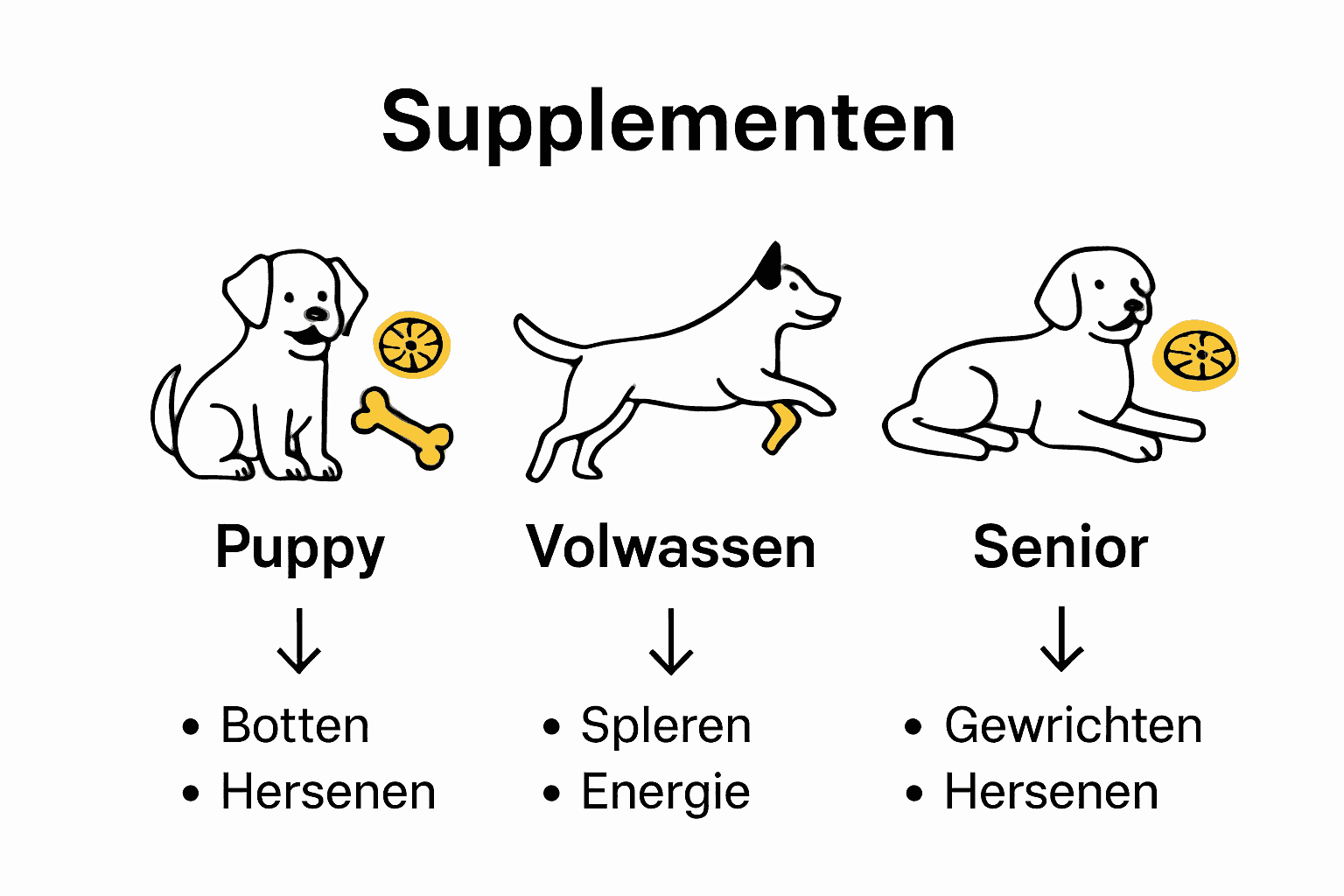 Supplementen

Puppy
↓
• Botten
• Hersenen

Volwassen
↓
• Spleren
• Energie

Senior
↓
• Gewrichten
• Hersenen