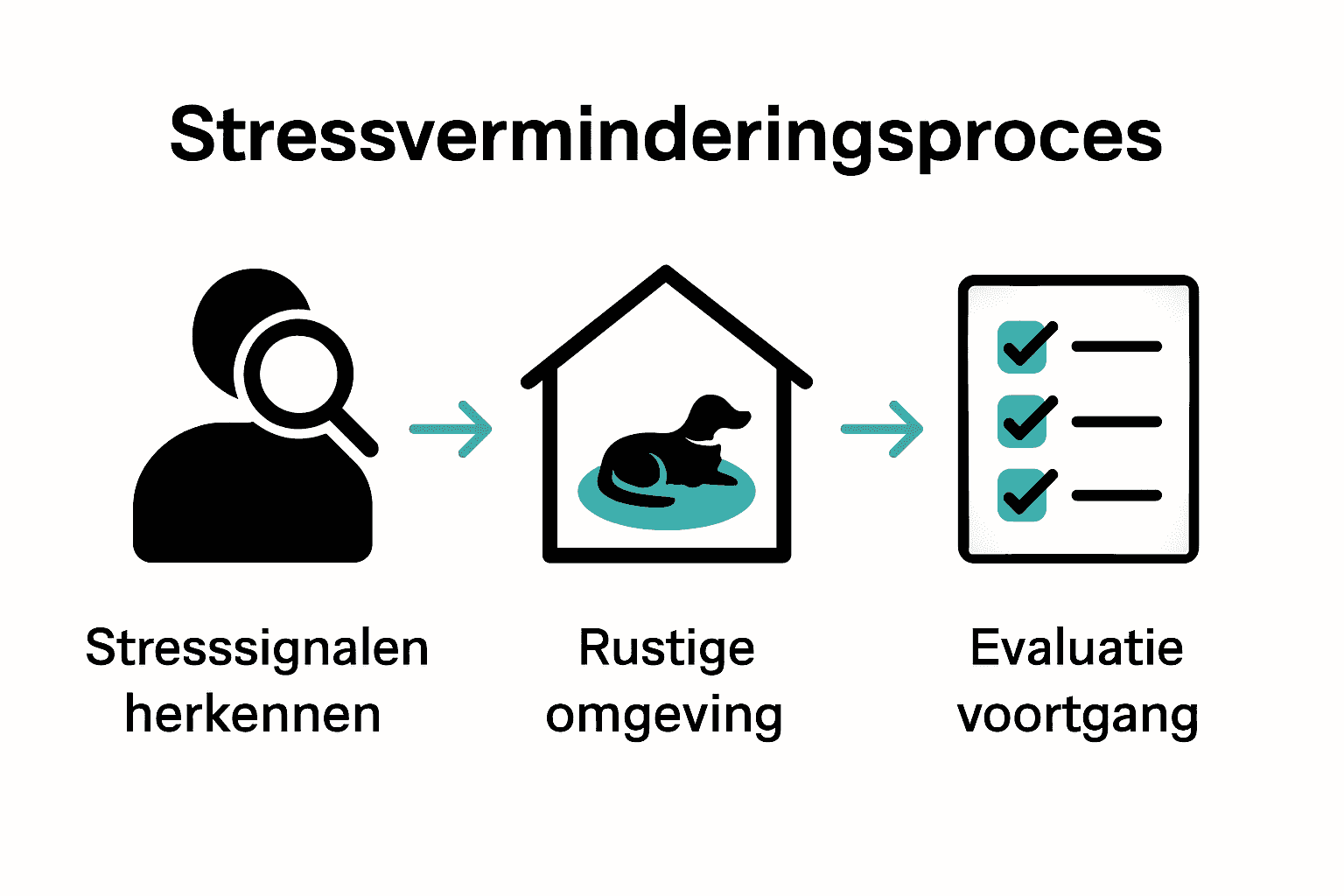 Stressverminderingsproces

Stresssignalen herkennen

Rustige omgeving

Evaluatie voortgang