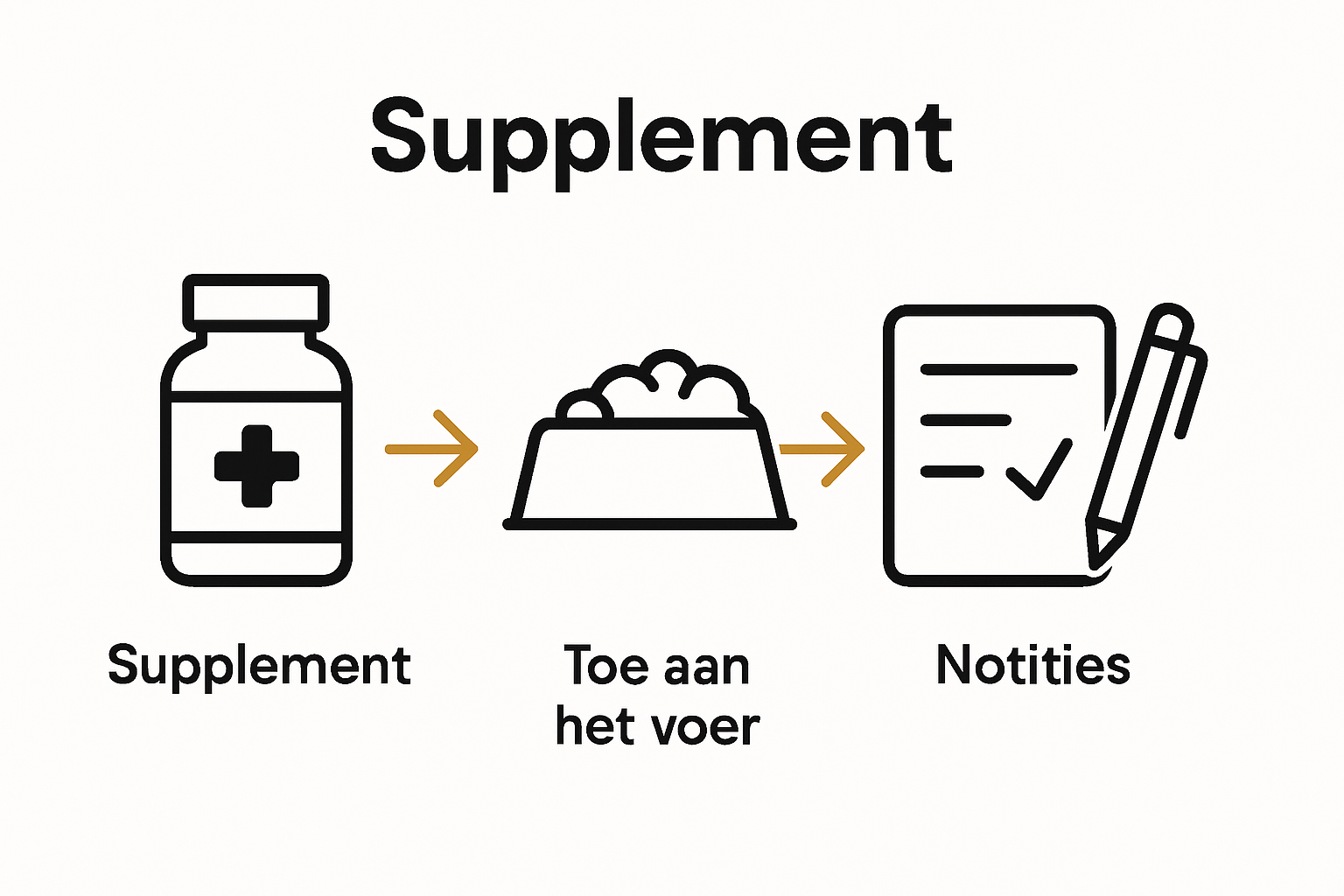 Supplement

Supplement

Toe aan het voer

Notities