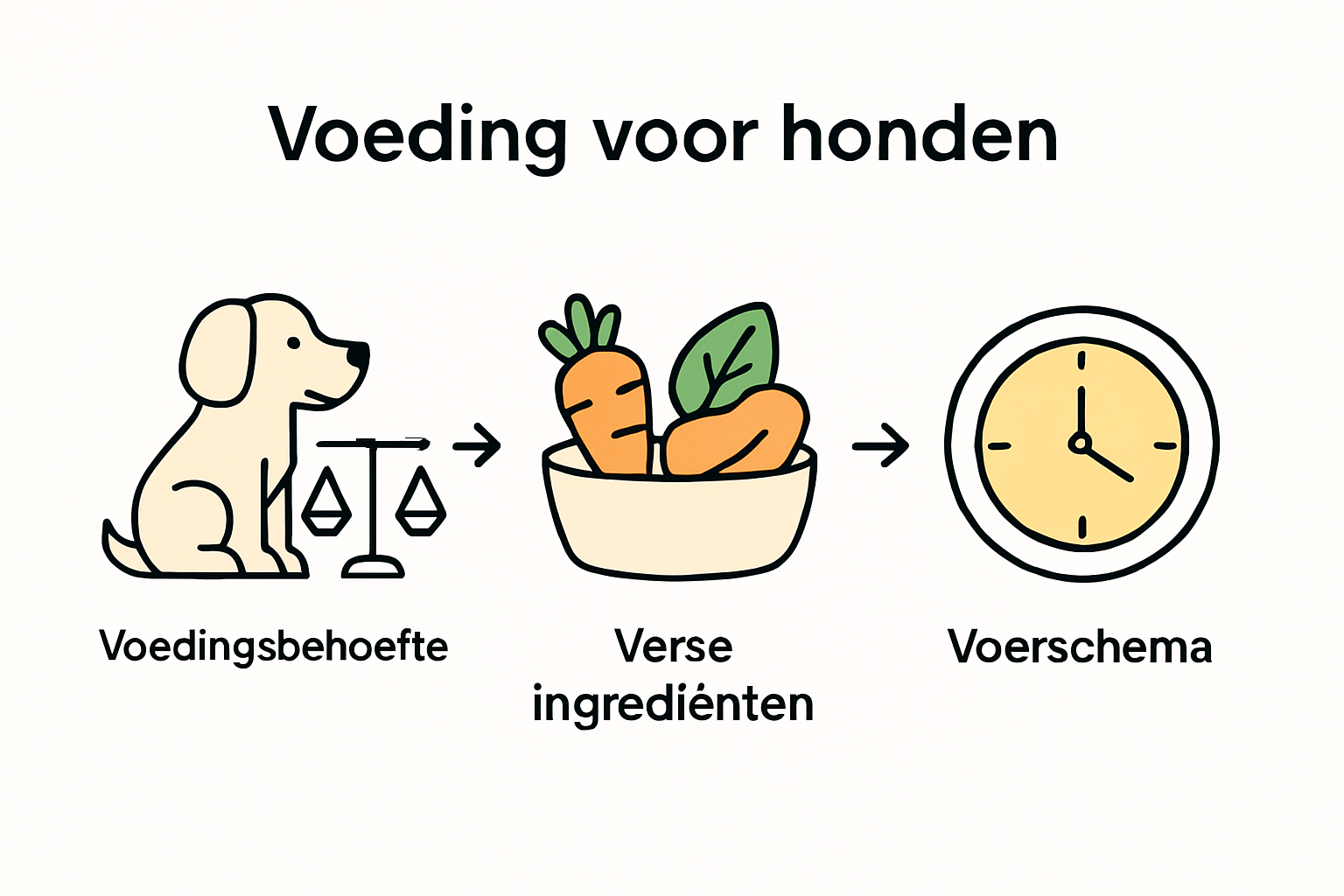 Voeding voor honden

Voedingsbehoefte

Verse ingrediénten

Voerschema